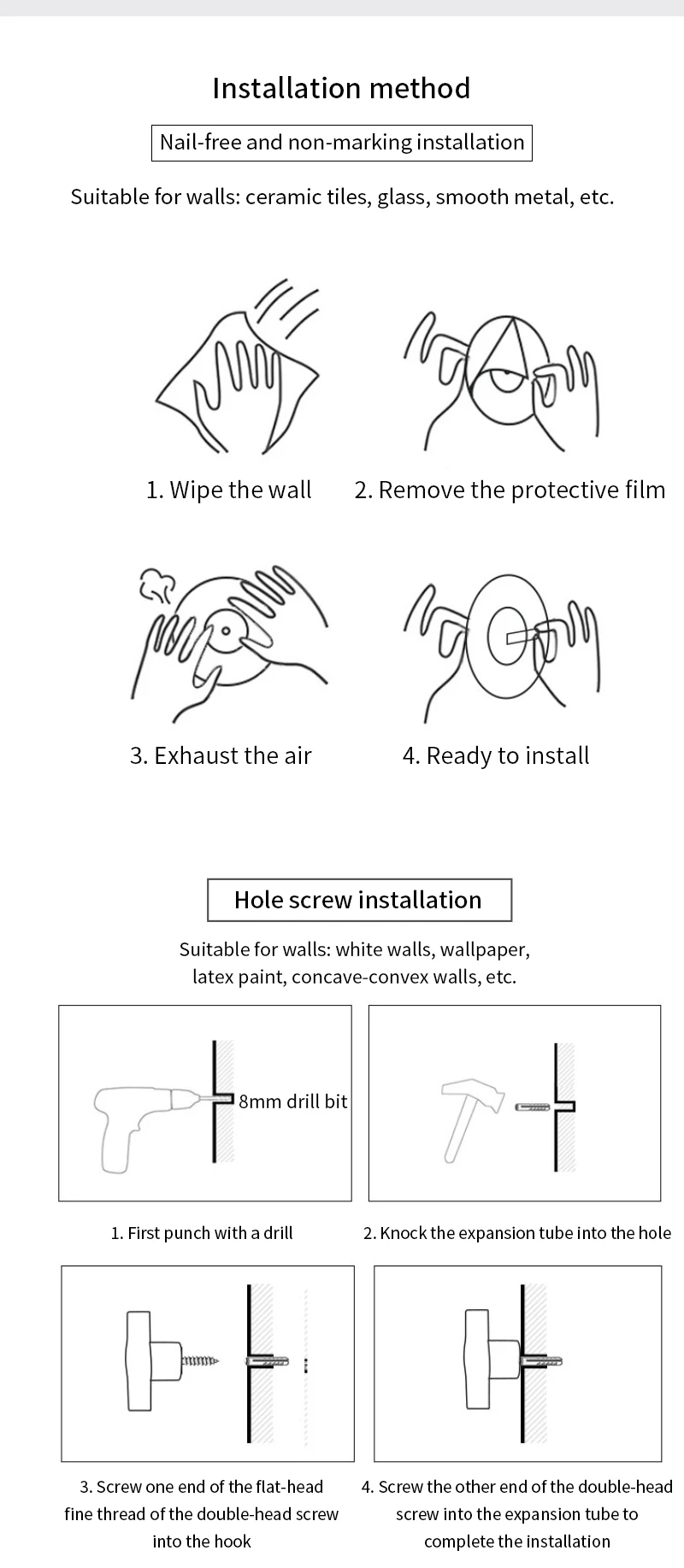 Installation method

Nail-free and non-marking installation

Suitable for walls: ceramic tiles, glass, smooth metal, etc.

1. Wipe the wall

2. Remove the protective film

3. Exhaust the air

4. Ready to install

Hole screw installation

Suitable for walls: white walls, wallpaper, latex paint, concave-convex walls, etc.

8mm drill bit

1. First punch with a drill

2. Knock the expansion tube into the hole

3. Screw one end of the flat-head fine thread of the double-head screw into the hook

4. Screw the other end of the double-head screw into the expansion tube to complete the installation