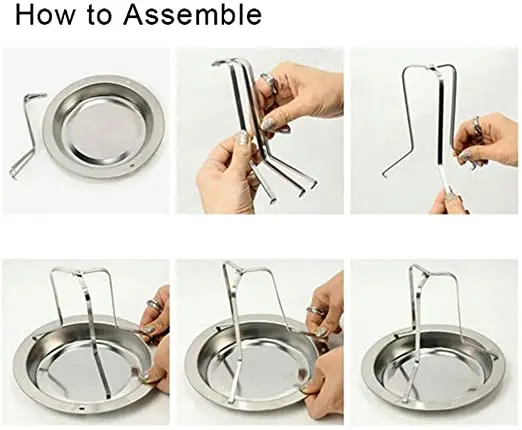 How to Assemble