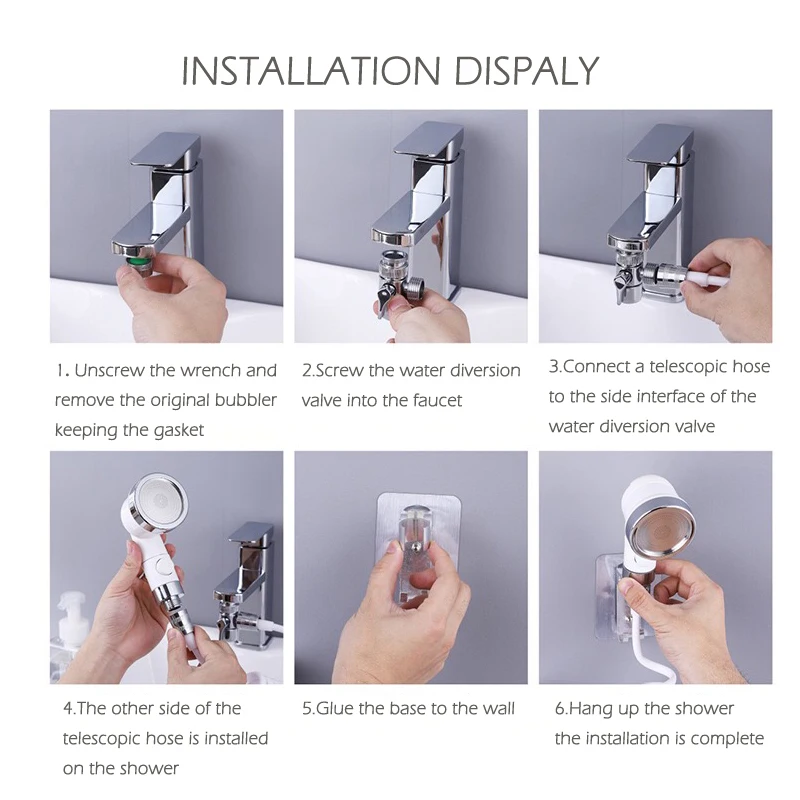 INSTALLATION DISPALY

1. Unscrew the wrench and remove the original bubbler keeping the gasket

2.Screw the water diversion valve into the faucet

3.Connect a telescopic hose to the side interface of the water diversion valve

4.The other side of the telescopic hose is installed on the shower

5.Glue the base to the wall

6.Hang up the shower the installation is complete