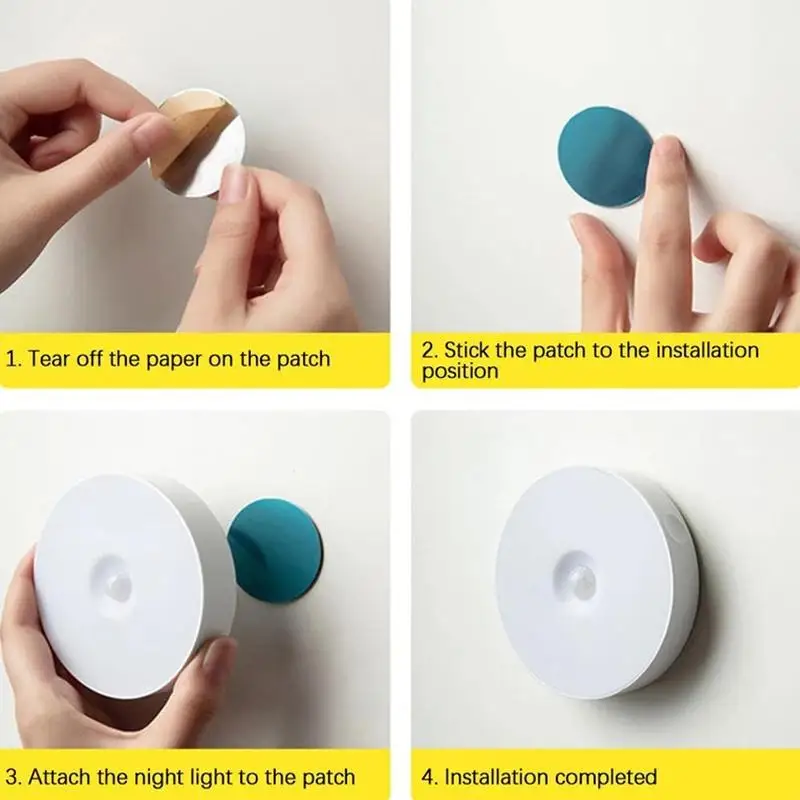 1. Tear off the paper on the patch

2. Stick the patch to the installation position

3. Attach the night light to the patch

4. Installation completed