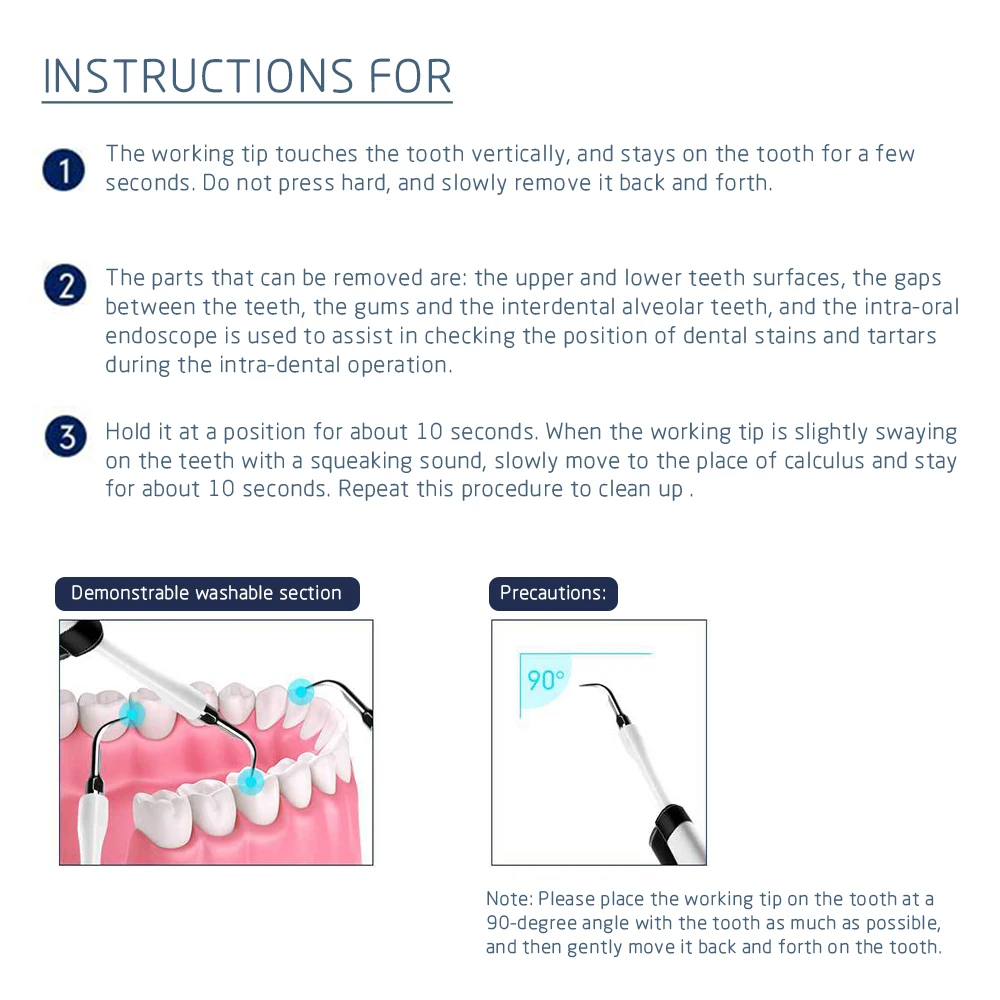 INSTRUCTIONS FOR

1 The working tip touches the tooth vertically, and stays on the tooth for a few seconds. Do not press hard, and slowly remove it back and forth.

2 The parts that can be removed are: the upper and lower teeth surfaces, the gaps between the teeth, the gums and the interdental alveolar teeth, and the intra-oral endoscope is used to assist in checking the position of dental stains and tartars during the intra-dental operation.

3 Hold it at a position for about 10 seconds. When the working tip is slightly swaying on the teeth with a squeaking sound, slowly move to the place of calculus and stay for about 10 seconds. Repeat this procedure to clean up .

Demonstrable washable section

Precautions:

90°

Note: Please place the working tip on the tooth at a 90-degree angle with the tooth as much as possible, and then gently move it back and forth on the tooth.