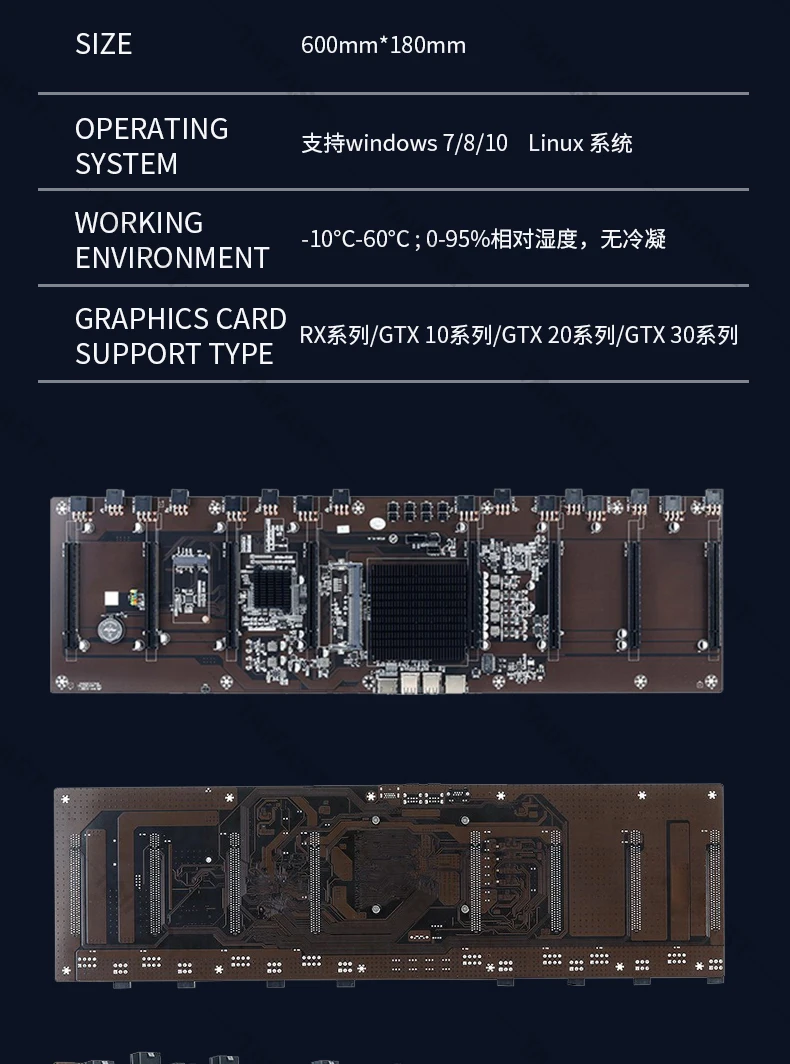 | SIZE | 600mm*180mm |
|---|---|
| OPERATING SYSTEM | 支持windows 7/8/10 Linux 系统 |
| WORKING ENVIRONMENT | -10°C-60°C ; 0-95%相对湿度，无冷凝 |
| GRAPHICS CARD SUPPORT TYPE | RX系列/GTX 10系列/GTX 20系列/GTX 30系列 |