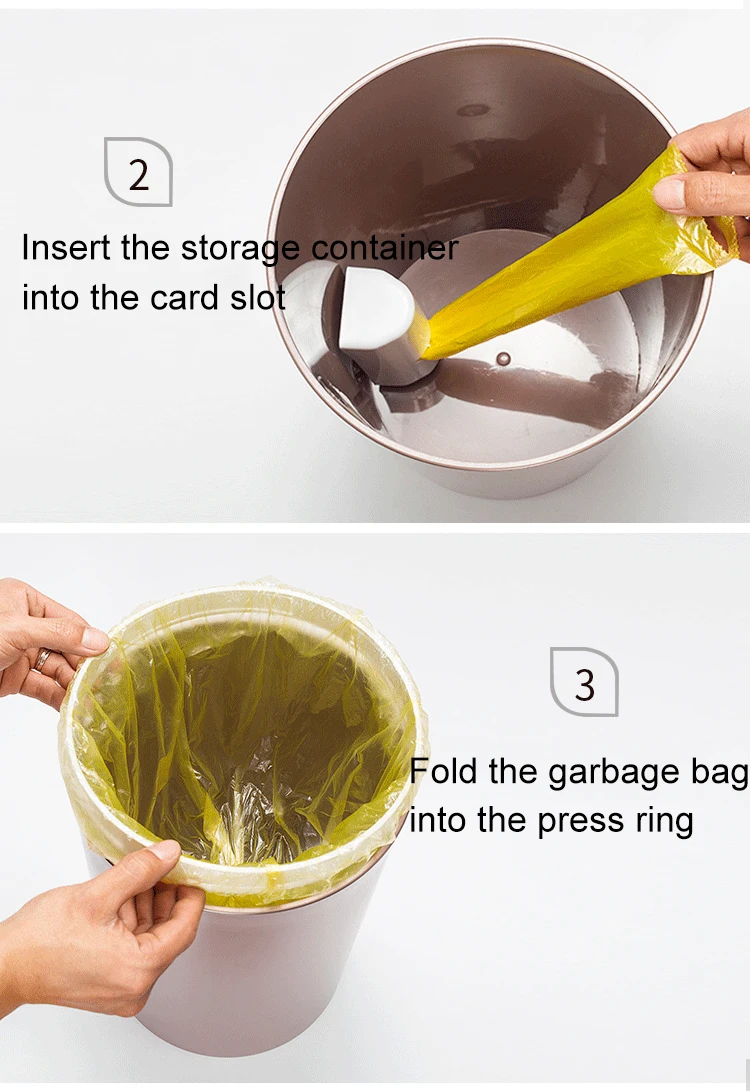 2

Insert the storage container into the card slot

3

Fold the garbage bag into the press ring