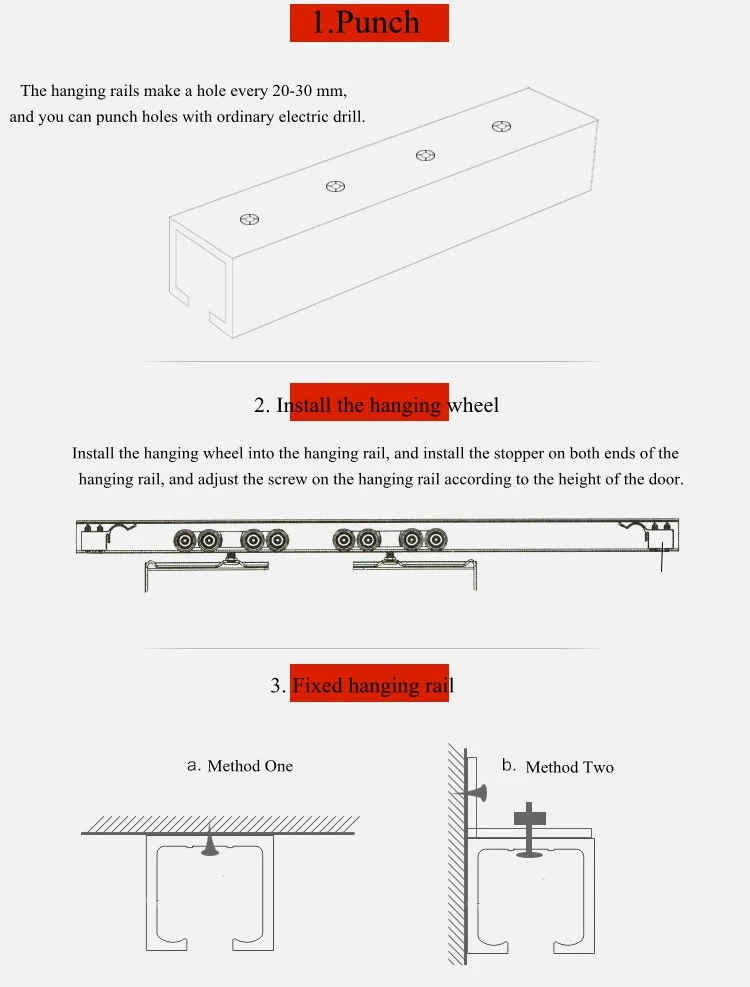 1.Punch

The hanging rails make a hole every 20-30 mm, and you can punch holes with ordinary electric drill.

2. Install the hanging wheel

Install the hanging wheel into the hanging rail, and install the stopper on both ends of the hanging rail, and adjust the screw on the hanging rail according to the height of the door.

3. Fixed hanging rail

a. Method One

b. Method Two