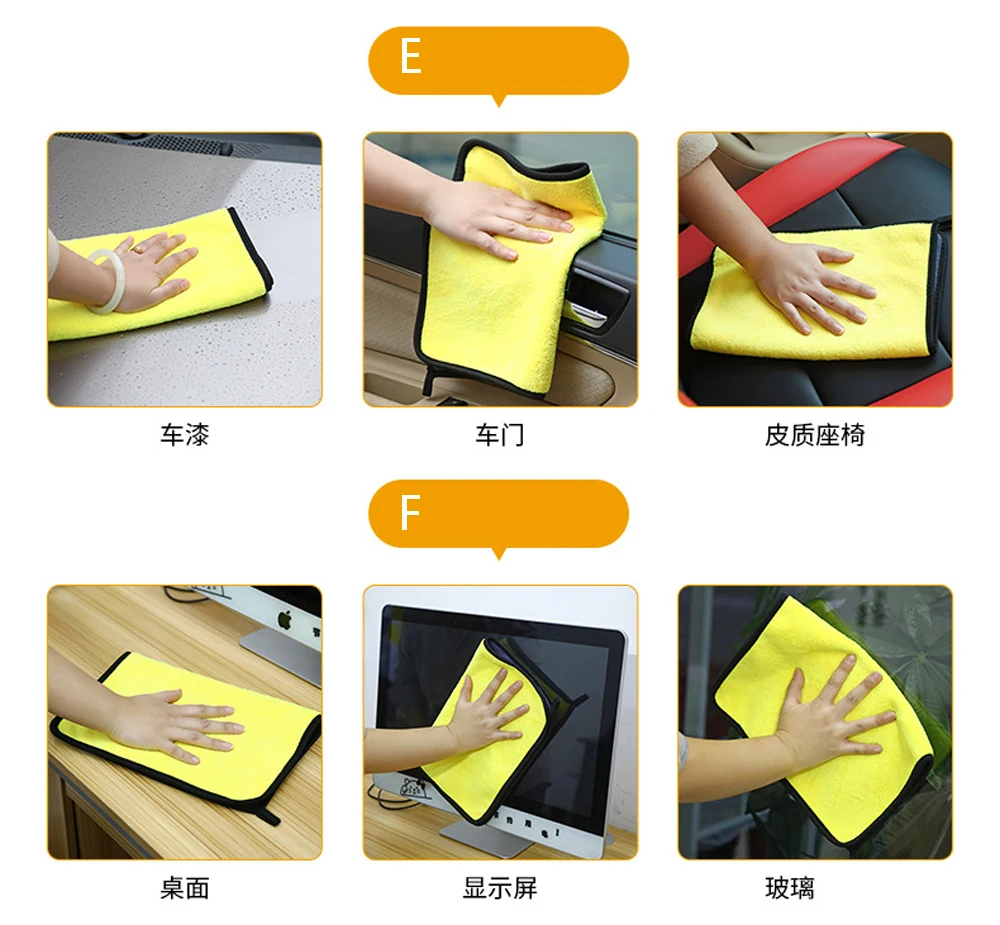 E

车漆

车门

皮质座椅

F

桌面

显示屏

玻璃