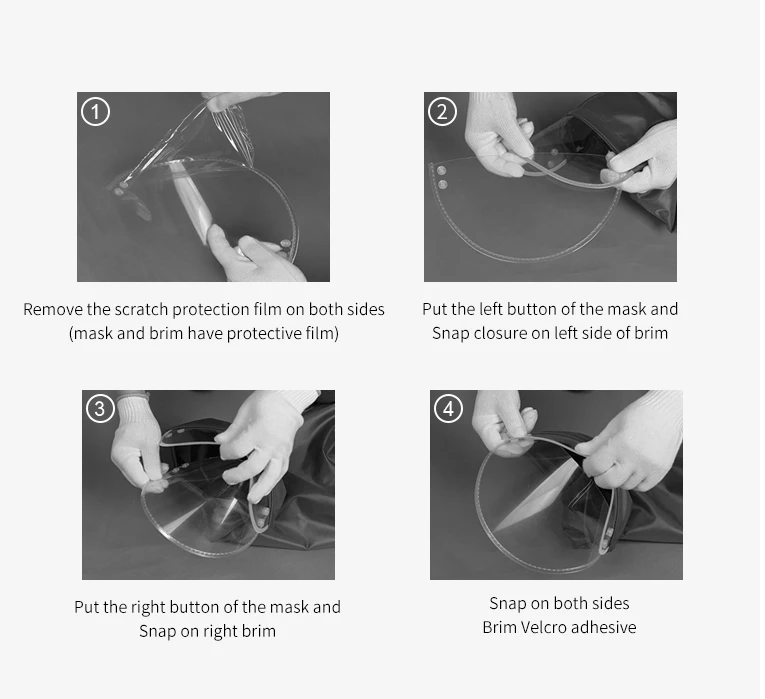 1

Remove the scratch protection film on both sides
(mask and brim have protective film)

2

Put the left button of the mask and
Snap closure on left side of brim

3

Put the right button of the mask and
Snap on right brim

4

Snap on both sides
Brim Velcro adhesive