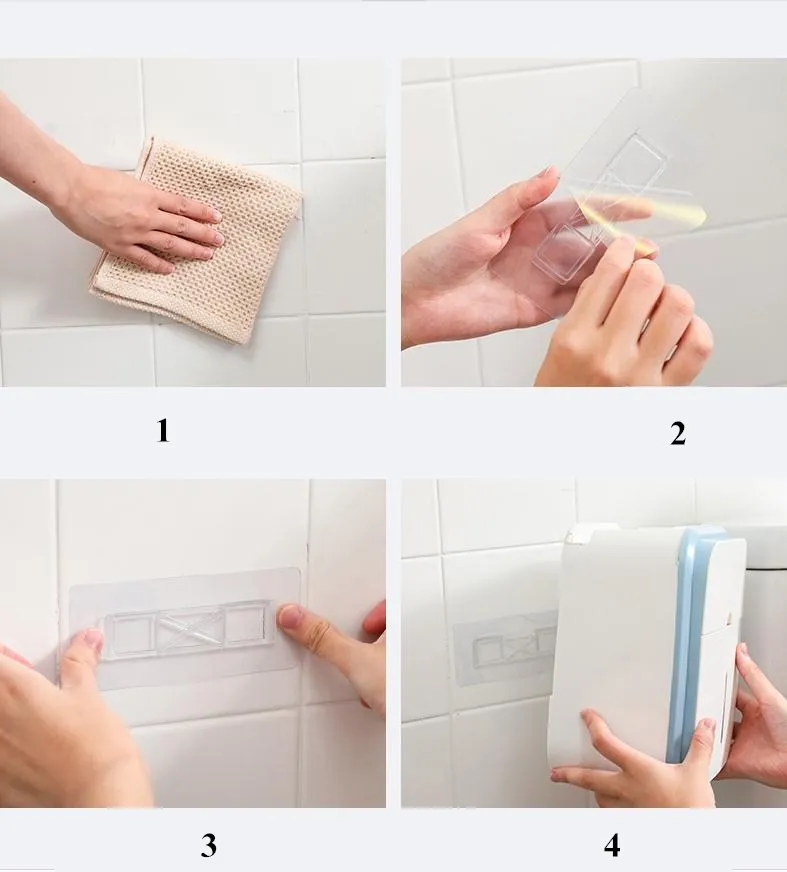 1

2

3

4