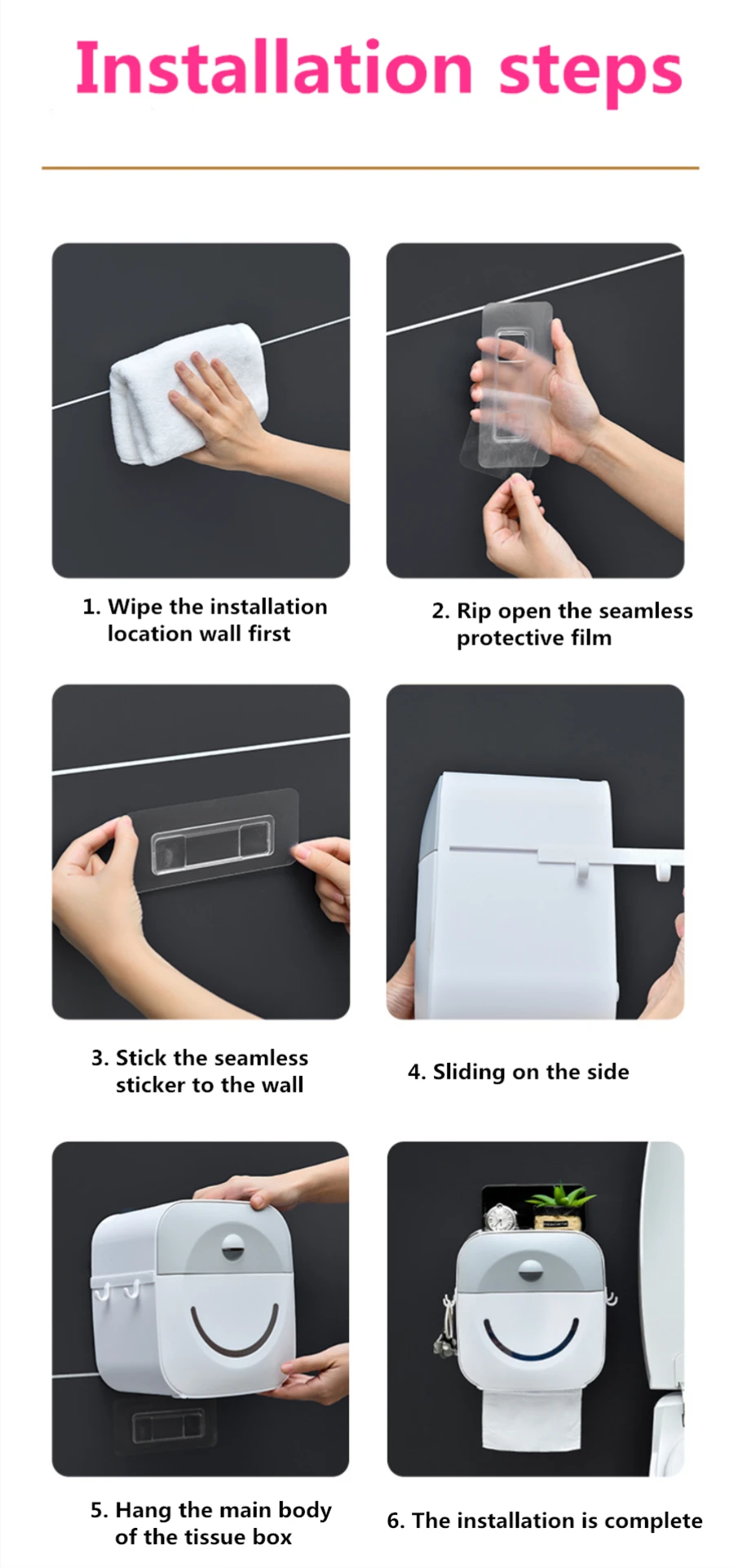 Installation steps

1. Wipe the installation location wall first

2. Rip open the seamless protective film

3. Stick the seamless sticker to the wall

4. Sliding on the side

5. Hang the main body of the tissue box

6. The installation is complete