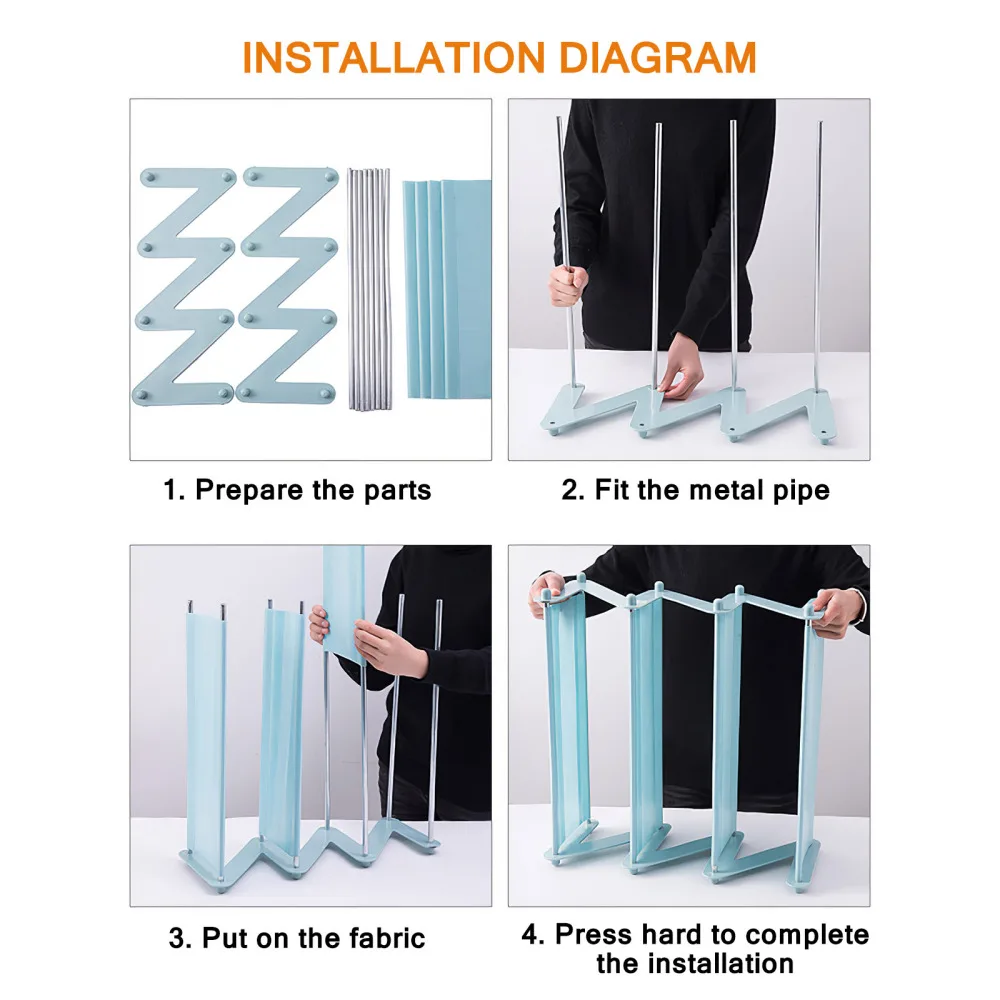 INSTALLATION DIAGRAM

1. Prepare the parts

2. Fit the metal pipe

3. Put on the fabric

4. Press hard to complete the installation