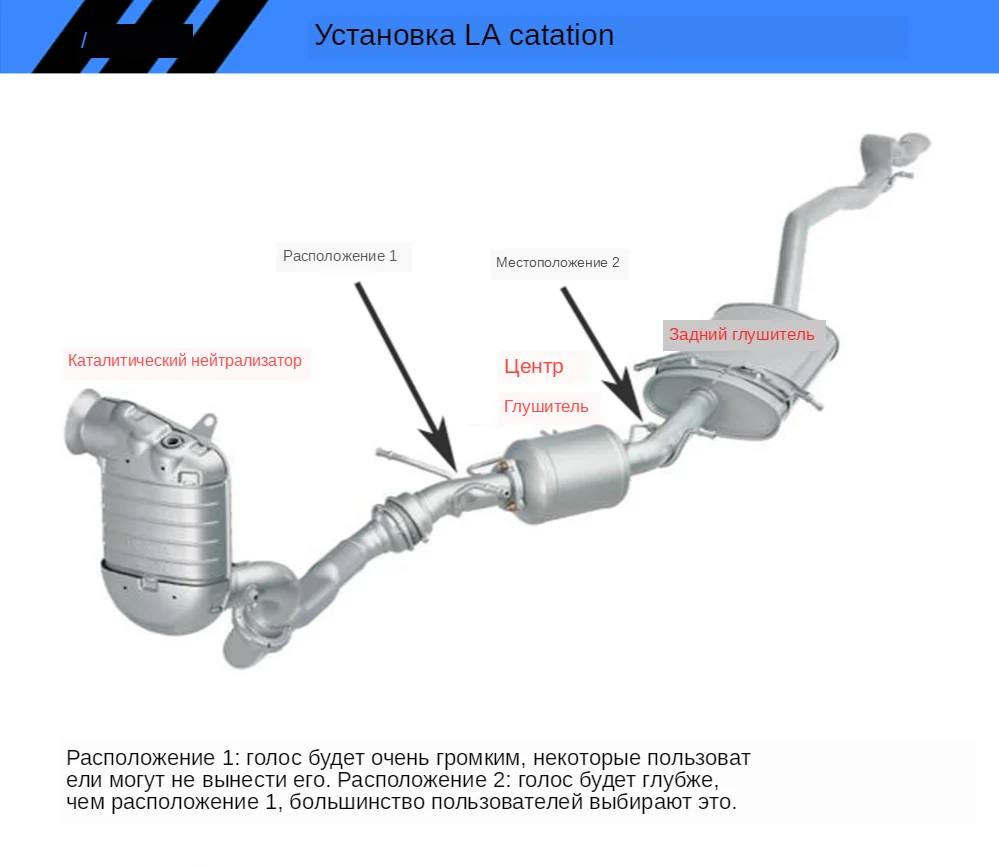 Установка LA catation

Расположение 1

Местоположение 2

Каталитический нейтрализатор

Центр

Глушитель

Задний глушитель

Расположение 1: голос будет очень громким, некоторые пользователи могут не вынести его. Расположение 2: голос будет глубже, чем расположение 1, большинство пользователей выбирают это.