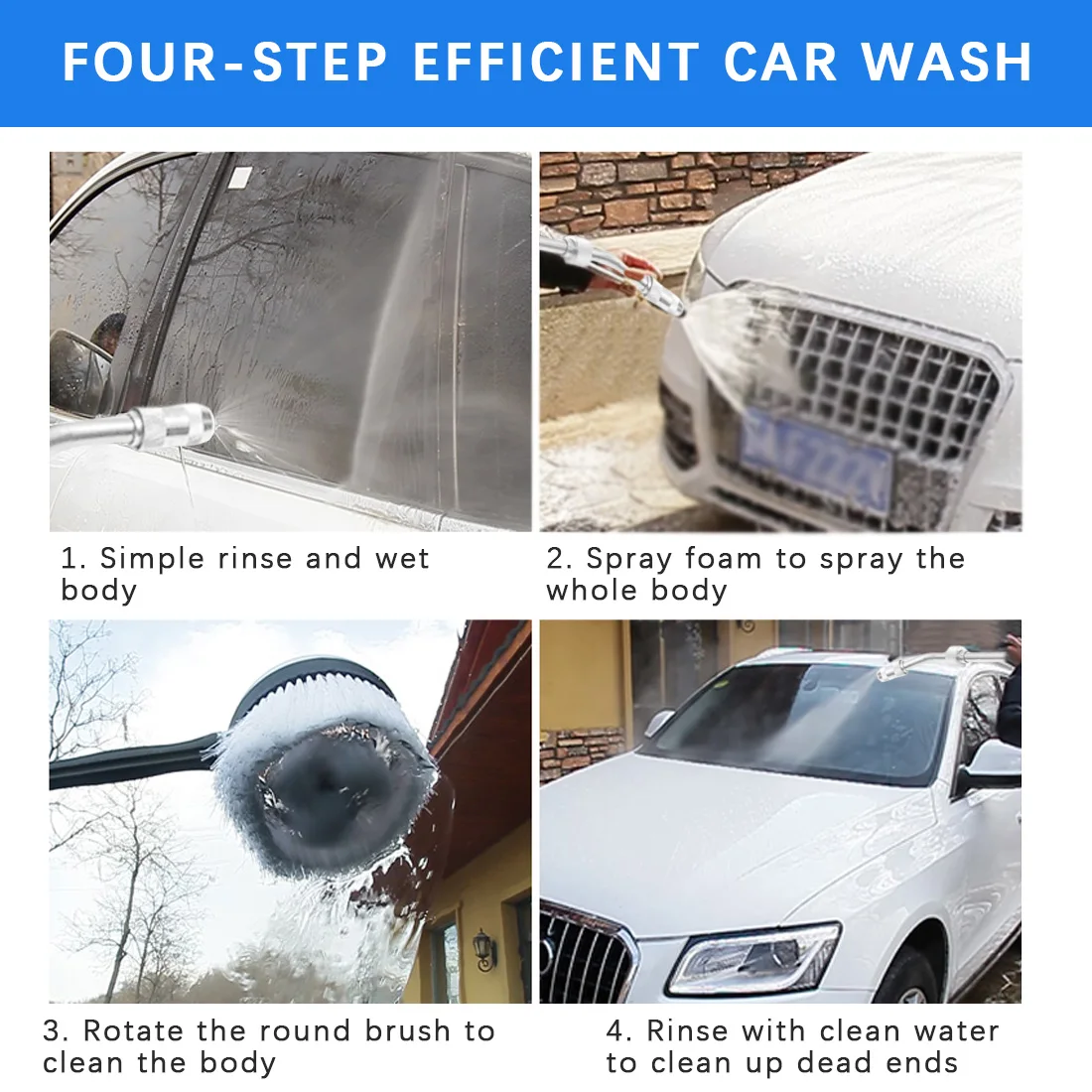 FOUR-STEP EFFICIENT CAR WASH

1. Simple rinse and wet body

2. Spray foam to spray the whole body

3. Rotate the round brush to clean the body

4. Rinse with clean water to clean up dead ends