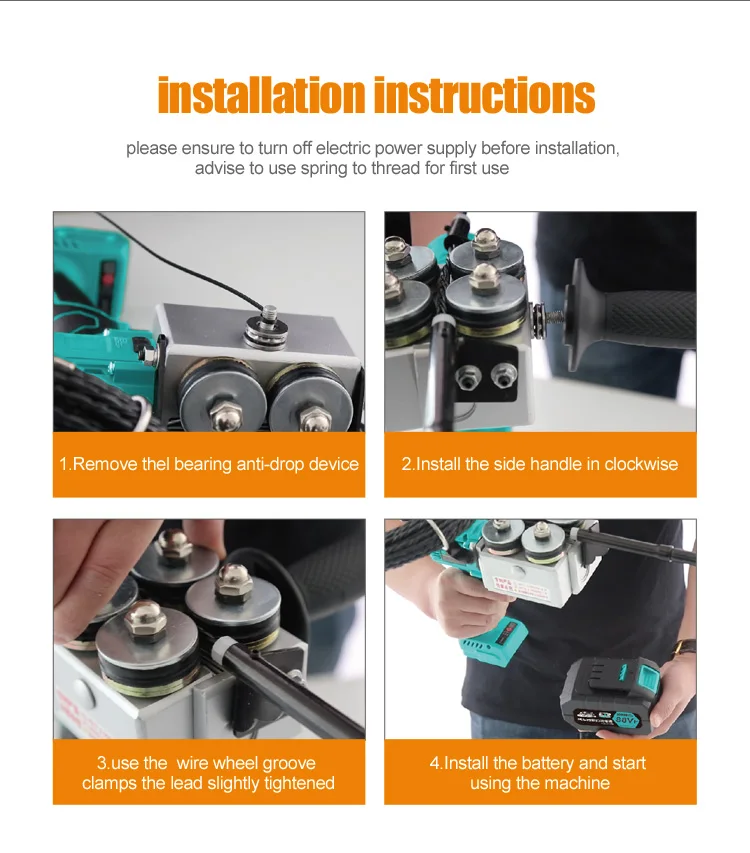 installation instructions

please ensure to turn off electric power supply before installation, advise to use spring to thread for first use

1.Remove thel bearing anti-drop device

2.Install the side handle in clockwise

3.use the wire wheel groove clamps the lead slightly tightened

4.Install the battery and start using the machine