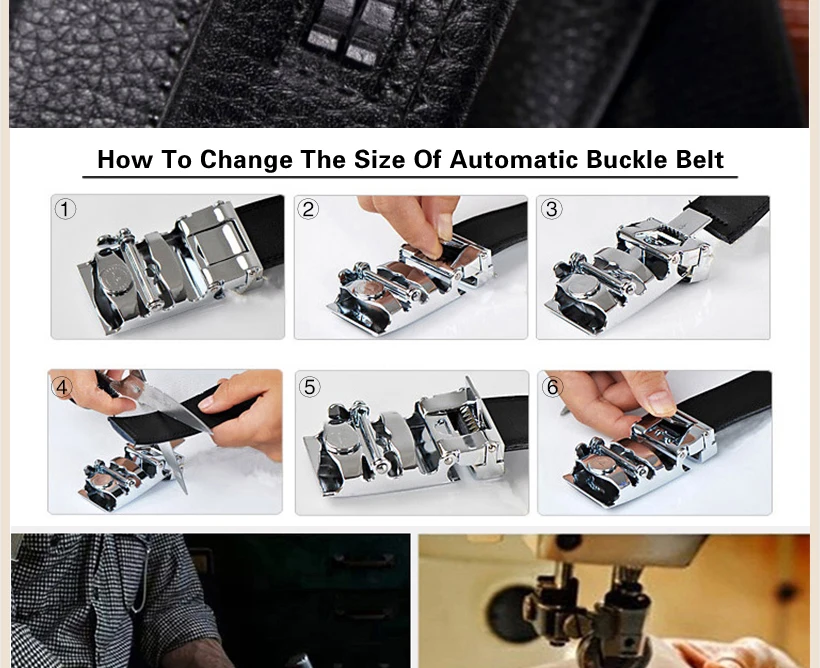 How To Change The Size Of Automatic Buckle Belt

1

2

3

4

5

6