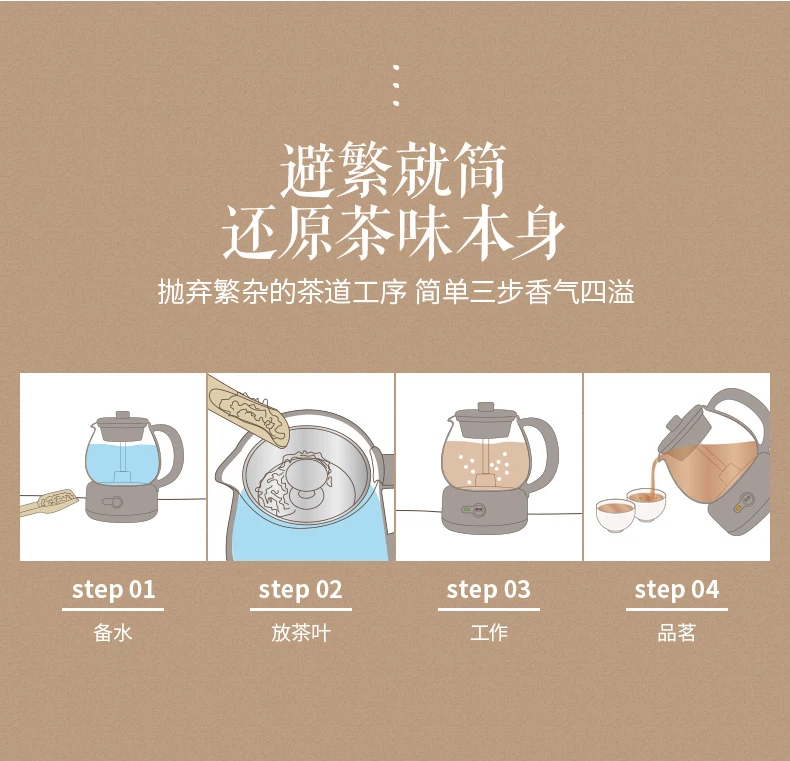 避繁就简
还原茶味本身

抛弃繁杂的茶道工序 简单三步香气四溢

step 01
备水

step 02
放茶叶

step 03
工作

step 04
品茗