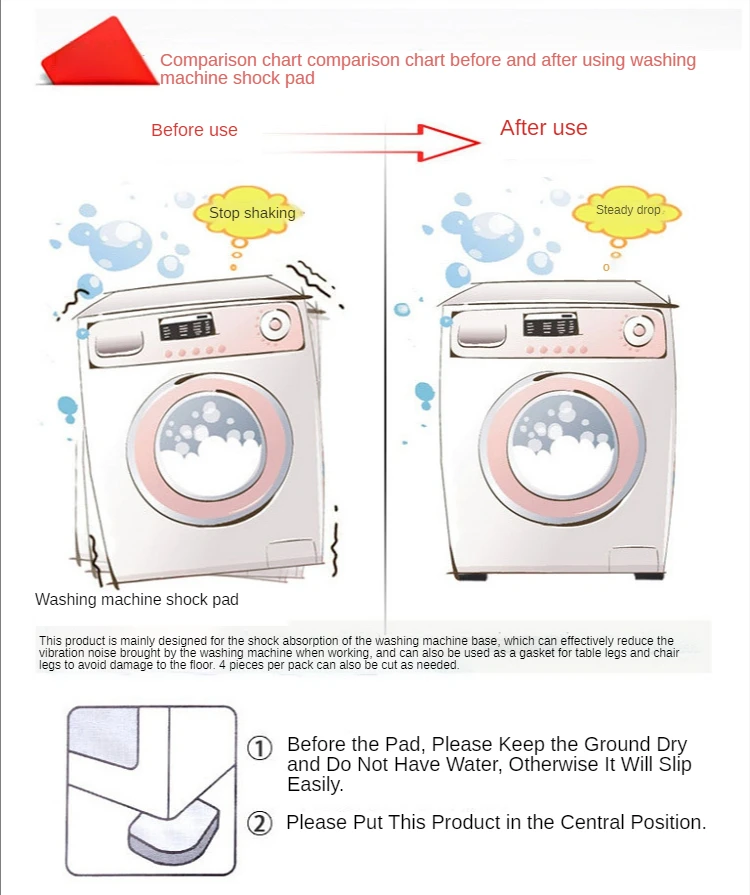 Comparison chart comparison chart before and after using washing machine shock pad

Before use

After use

Stop shaking

Steady drop.

Washing machine shock pad

This product is mainly designed for the shock absorption of the washing machine base, which can effectively reduce the vibration noise brought by the washing machine when working, and can also be used as a gasket for table legs and chair legs to avoid damage to the floor. 4 pieces per pack can also be cut as needed.

① Before the Pad, Please Keep the Ground Dry and Do Not Have Water, Otherwise It Will Slip Easily.

② Please Put This Product in the Central Position.