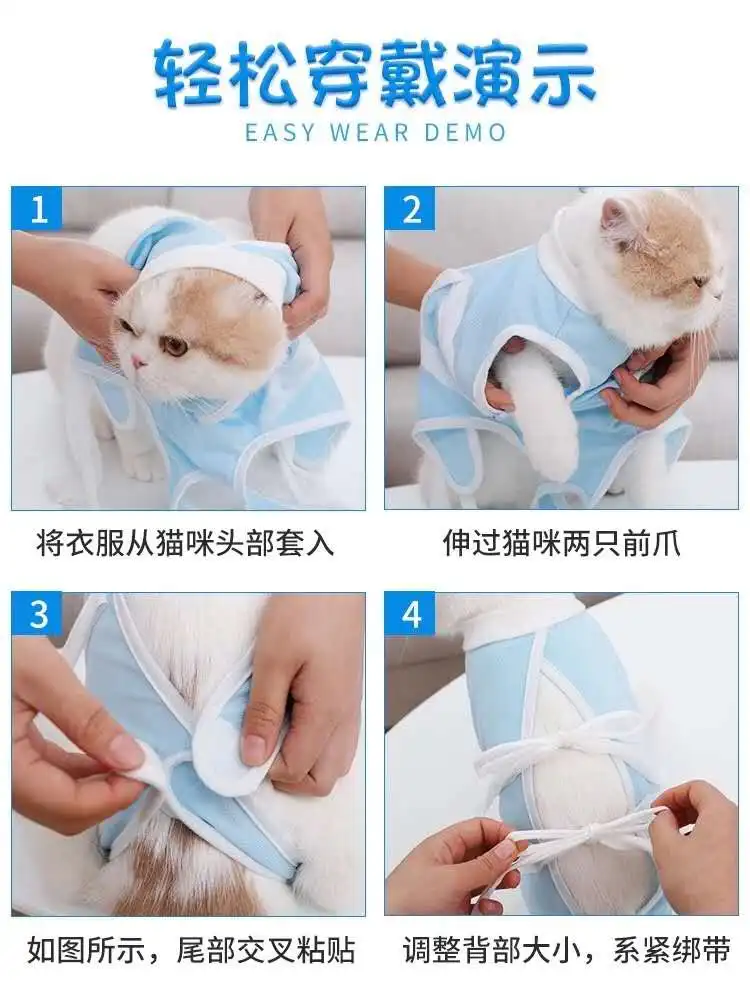 轻松穿戴演示
EASY WEAR DEMO

1

将衣服从猫咪头部套入

2

伸过猫咪两只前爪

3

如图所示，尾部交叉粘贴

4

调整背部大小，系紧绑带