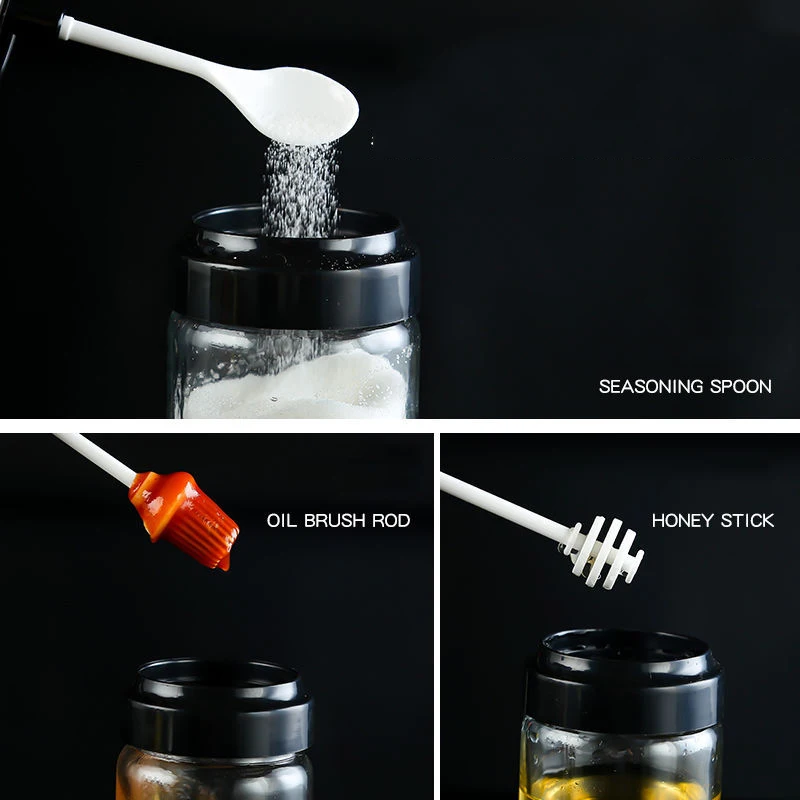 SEASONING SPOON

OIL BRUSH ROD

HONEY STICK