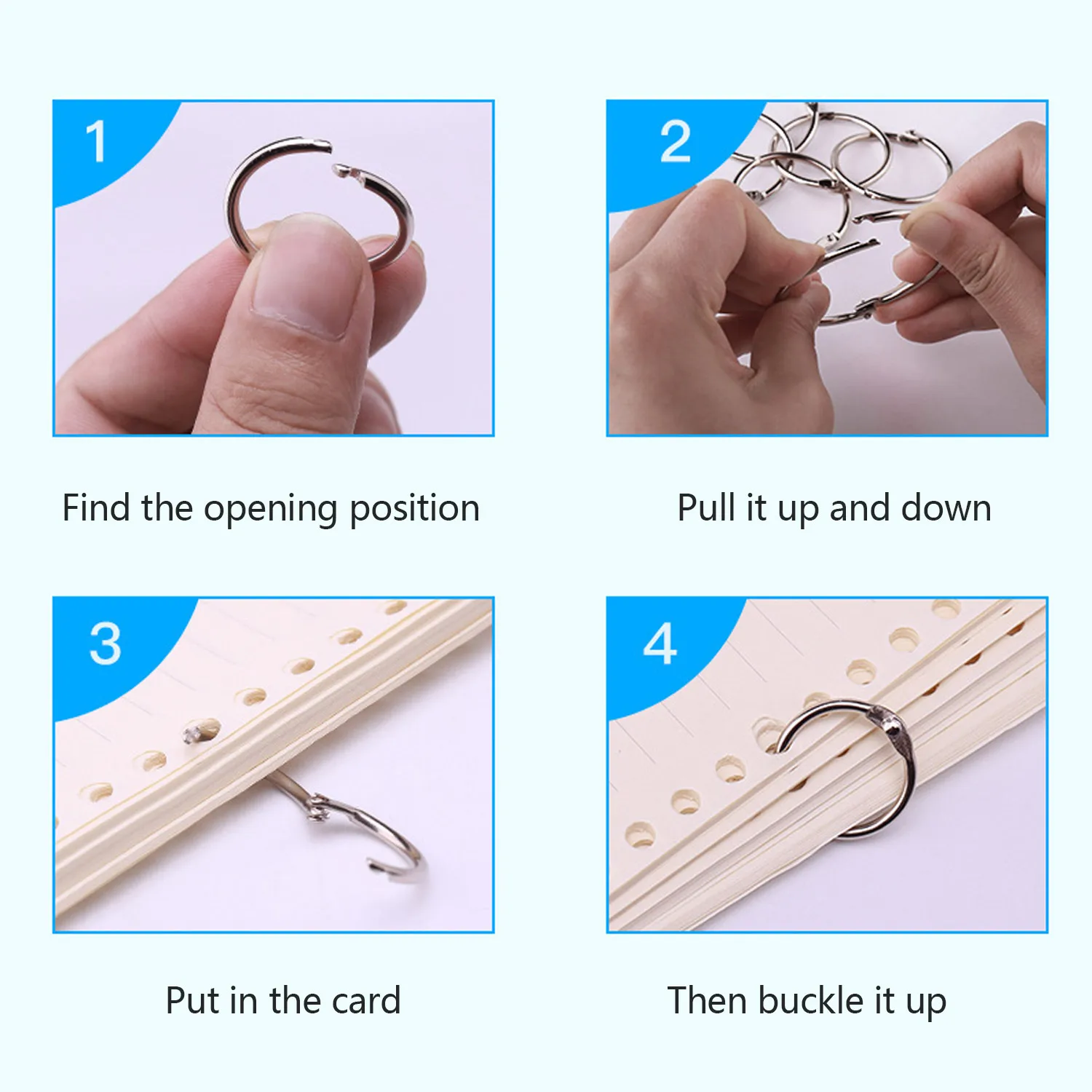 1

Find the opening position

2

Pull it up and down

3

Put in the card

4

Then buckle it up