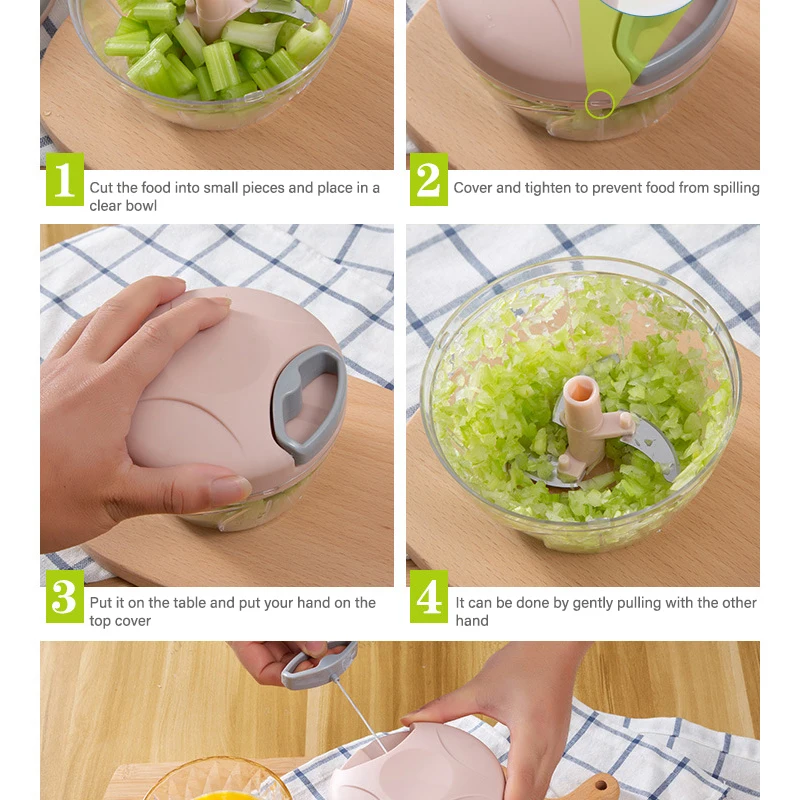 1 Cut the food into small pieces and place in a clear bowl

2 Cover and tighten to prevent food from spilling

3 Put it on the table and put your hand on the top cover

4 It can be done by gently pulling with the other hand