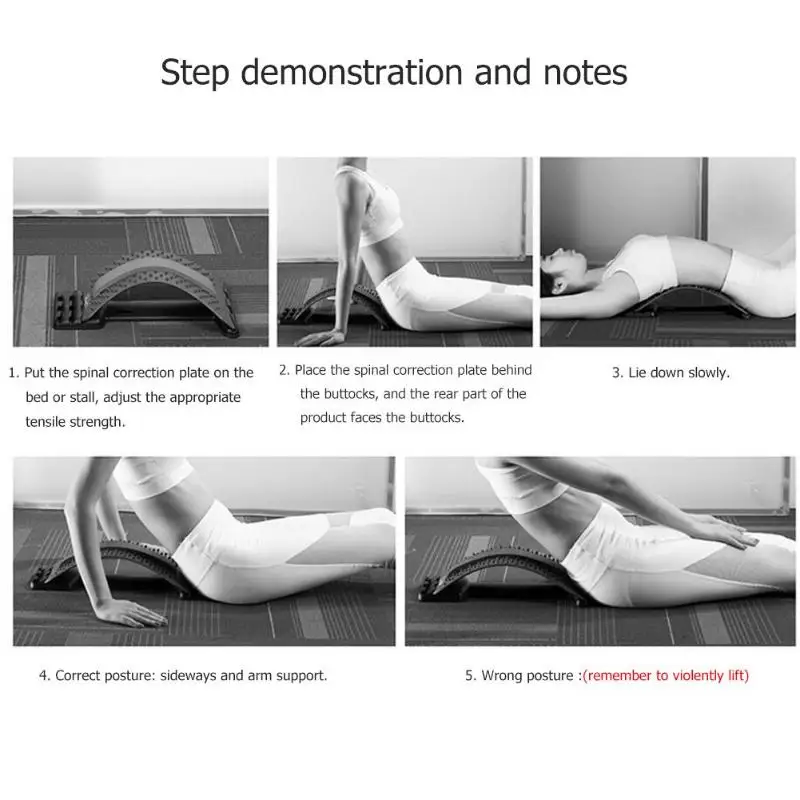 Step demonstration and notes

1. Put the spinal correction plate on the bed or stall, adjust the appropriate tensile strength.

2. Place the spinal correction plate behind the buttocks, and the rear part of the product faces the buttocks.

3. Lie down slowly.

4. Correct posture: sideways and arm support.

5. Wrong posture :(remember to violently lift)