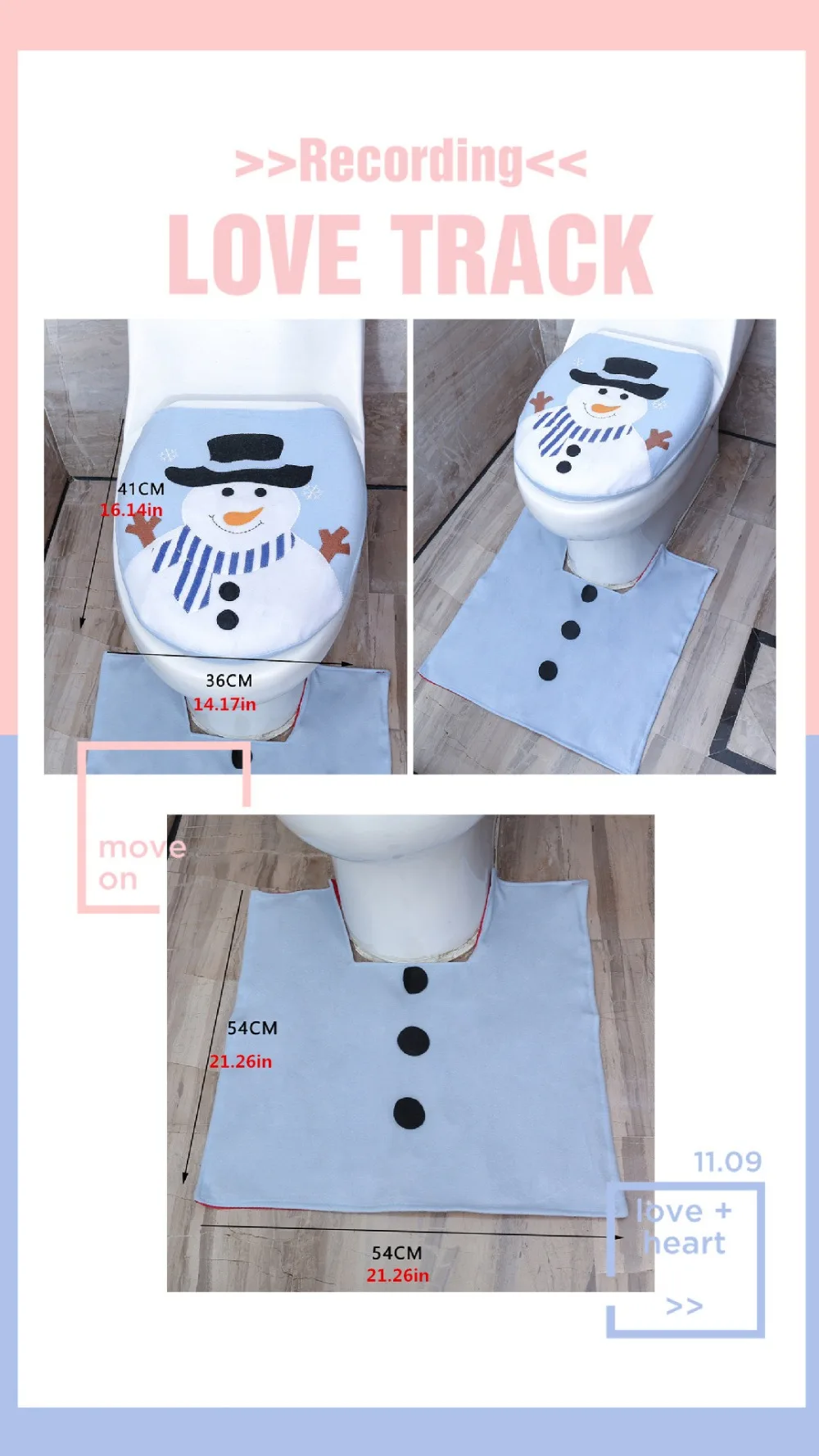 >>Recording<<

LOVE TRACK

41CM
16.14in

36CM
14.17in

move on

54CM
21.26in

54CM
21.26in

11.09

love + heart

>>