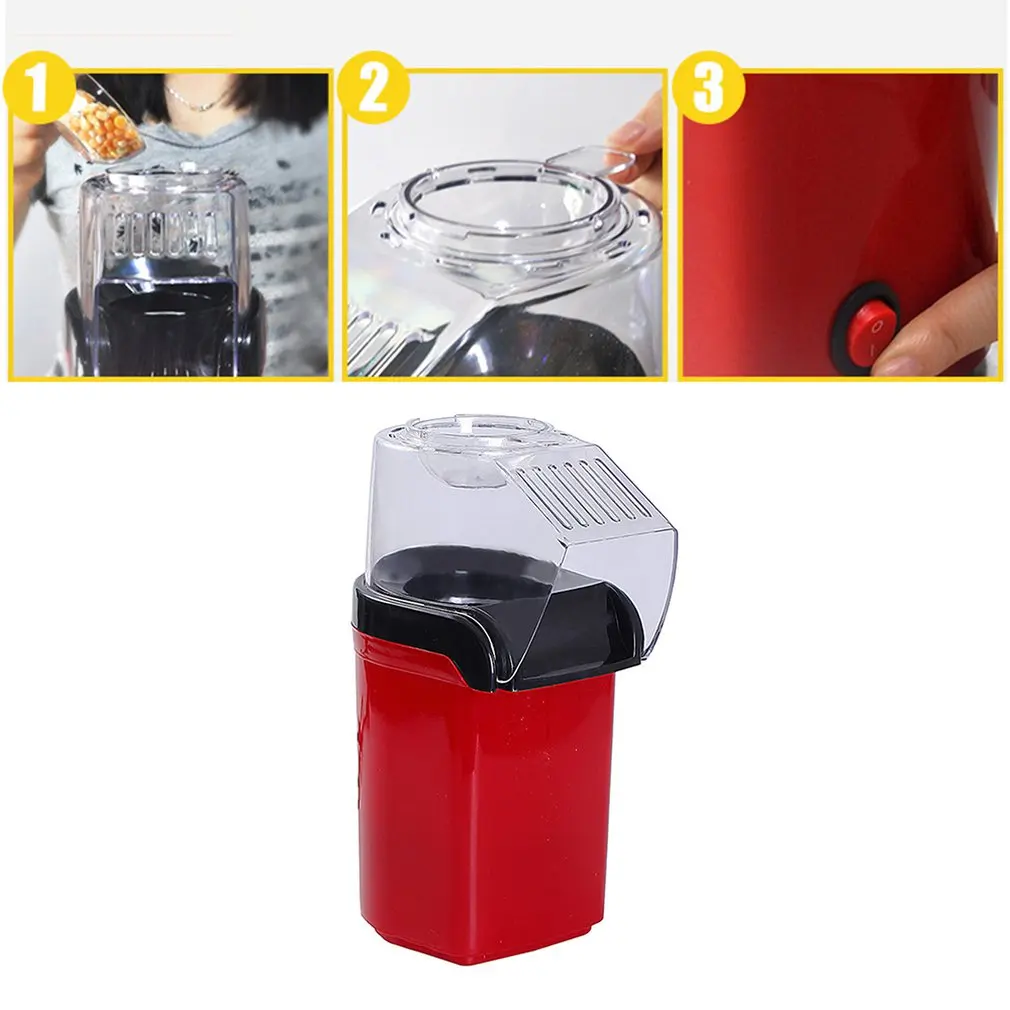 1

2

3