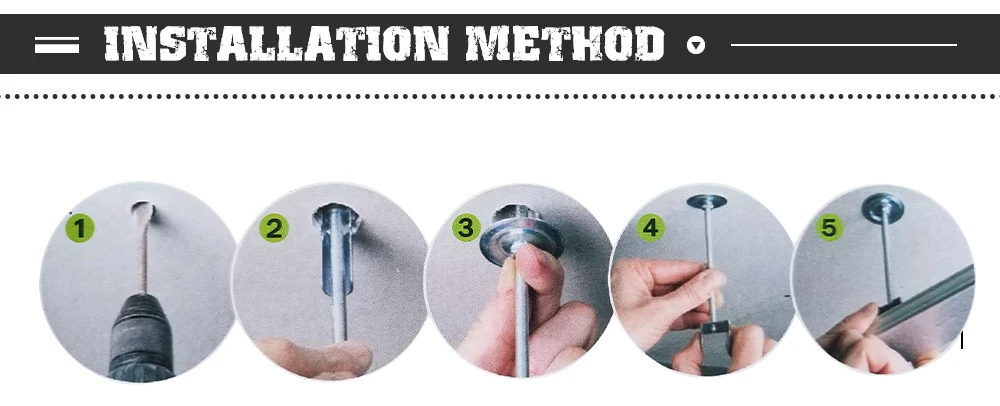 INSTALLATION METHOD

1

2

3

4

5