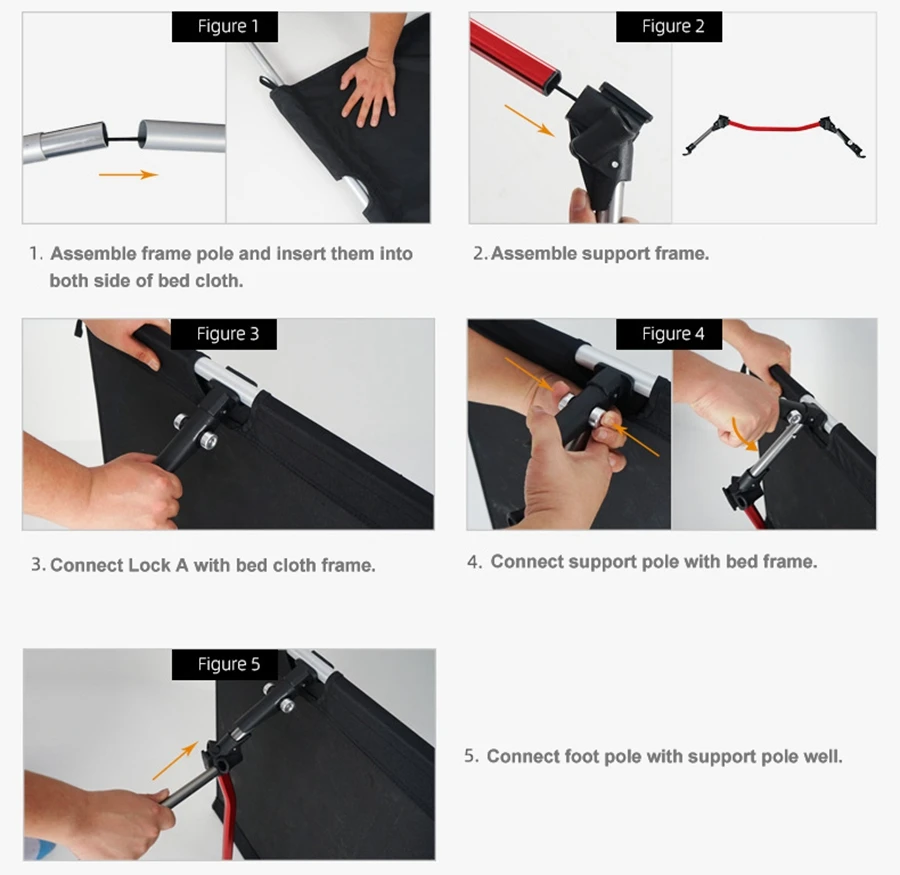 Figure 1

1. Assemble frame pole and insert them into both side of bed cloth.

Figure 2

2. Assemble support frame.

Figure 3

3. Connect Lock A with bed cloth frame.

Figure 4

4. Connect support pole with bed frame.

Figure 5

5. Connect foot pole with support pole well.