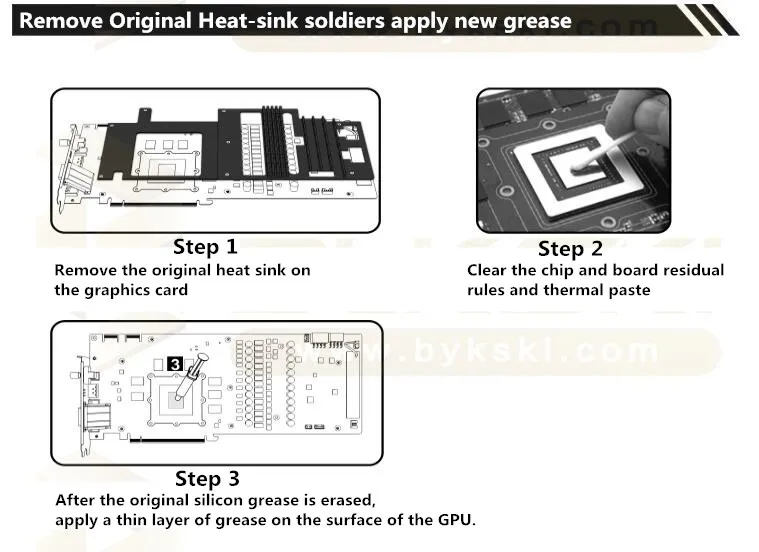 Remove Original Heat-sink soldiers apply new grease

Step 1
Remove the original heat sink on the graphics card

Step 2
Clear the chip and board residual rules and thermal paste

3

www.bykski.com

Step 3
After the original silicon grease is erased,
apply a thin layer of grease on the surface of the GPU.