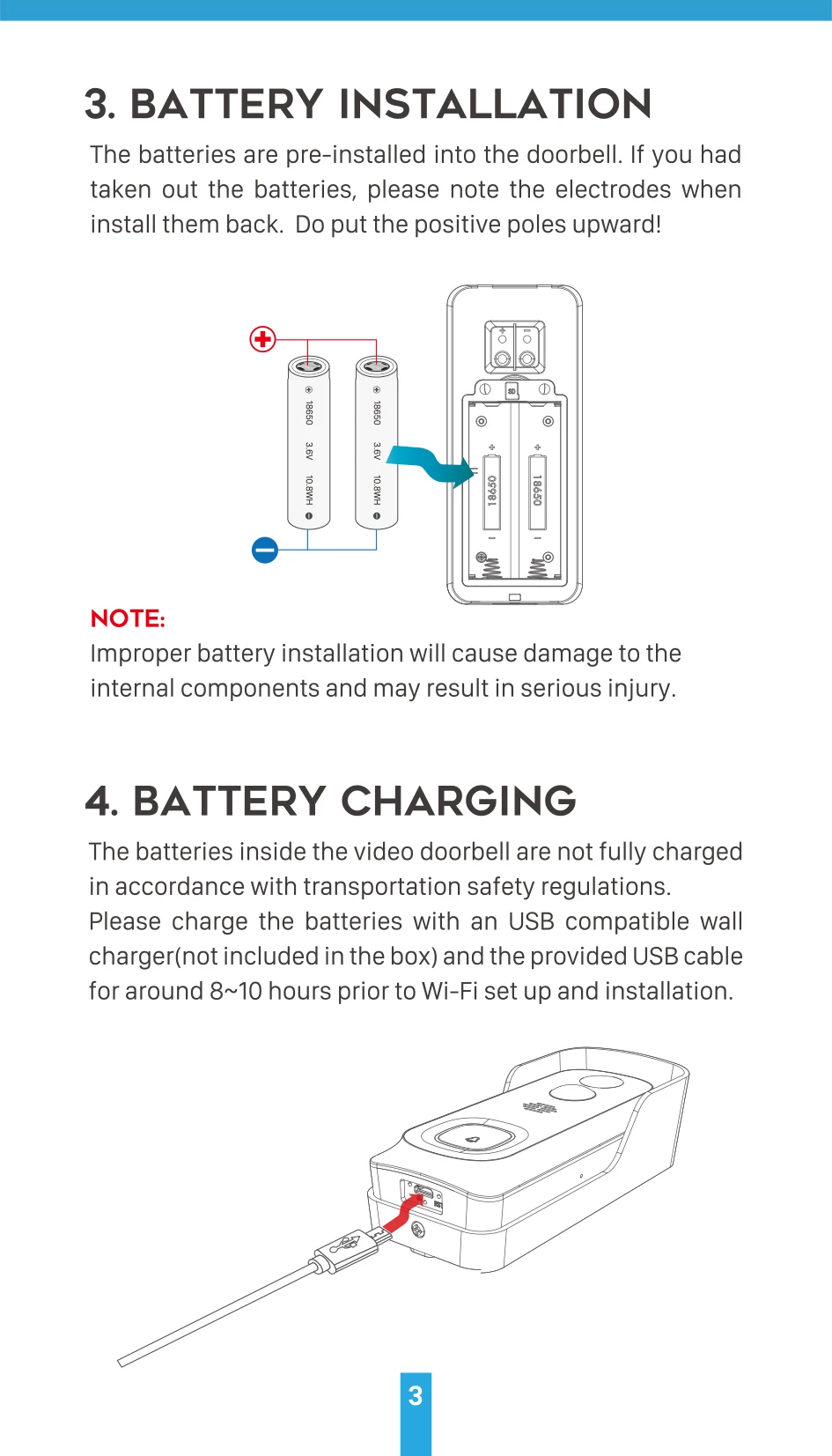 3. BATTERY INSTALLATION

The batteries are pre-installed into the doorbell. If you had taken out the batteries, please note the electrodes when install them back. Do put the positive poles upward!

18650 3.6V 10.8WH

18650 3.6V 10.8WH

SD

18650

18650

NOTE:

Improper battery installation will cause damage to the internal components and may result in serious injury.

4. BATTERY CHARGING

The batteries inside the video doorbell are not fully charged in accordance with transportation safety regulations.
Please charge the batteries with an USB compatible wall charger(not included in the box) and the provided USB cable for around 8~10 hours prior to Wi-Fi set up and installation.

3