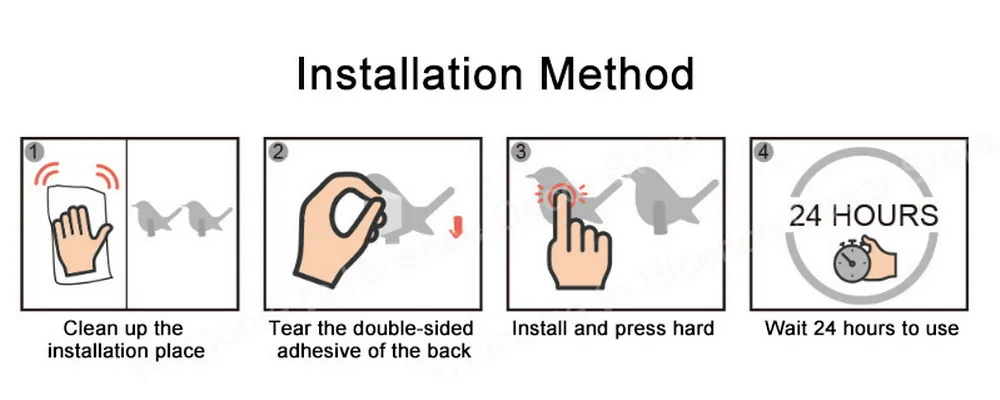 Installation Method

1
Clean up the installation place

2
Tear the double-sided adhesive of the back

3
Install and press hard

4
24 HOURS
Wait 24 hours to use