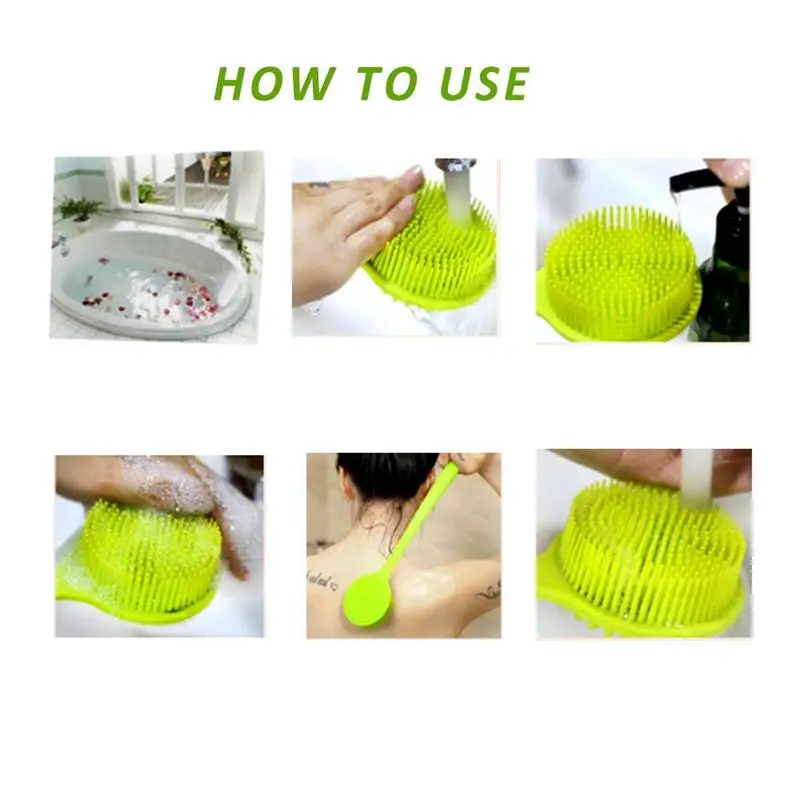 HOW TO USE