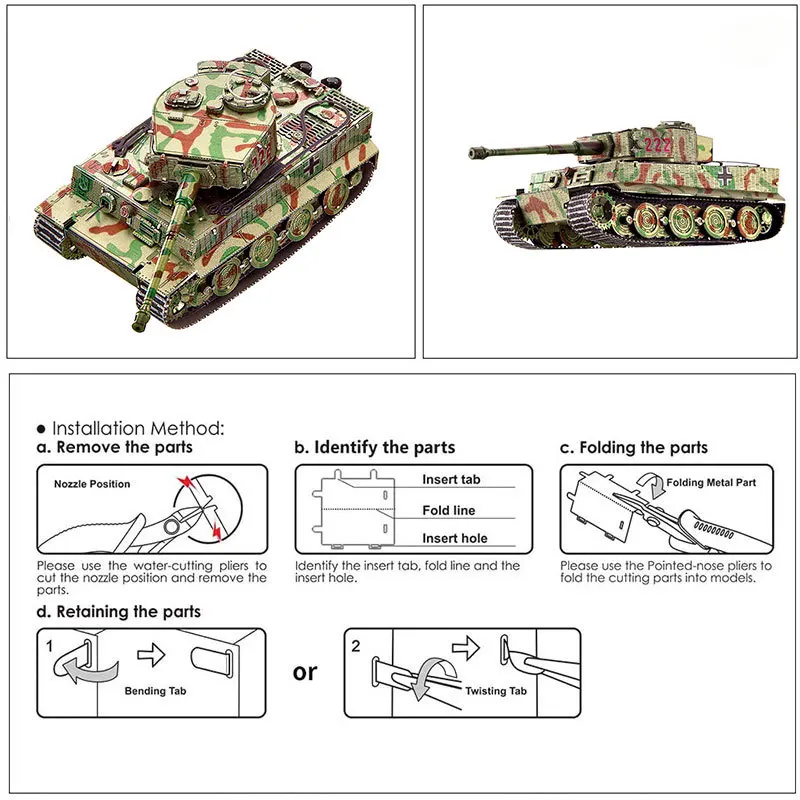 222

222

● Installation Method:
a. Remove the parts

Nozzle Position

Please use the water-cutting pliers to cut the nozzle position and remove the parts.

b. Identify the parts

Insert tab
Fold line
Insert hole

Identify the insert tab, fold line and the insert hole.

c. Folding the parts

Folding Metal Part

Please use the Pointed-nose pliers to fold the cutting parts into models.

d. Retaining the parts

1
Bending Tab

or

2
Twisting Tab