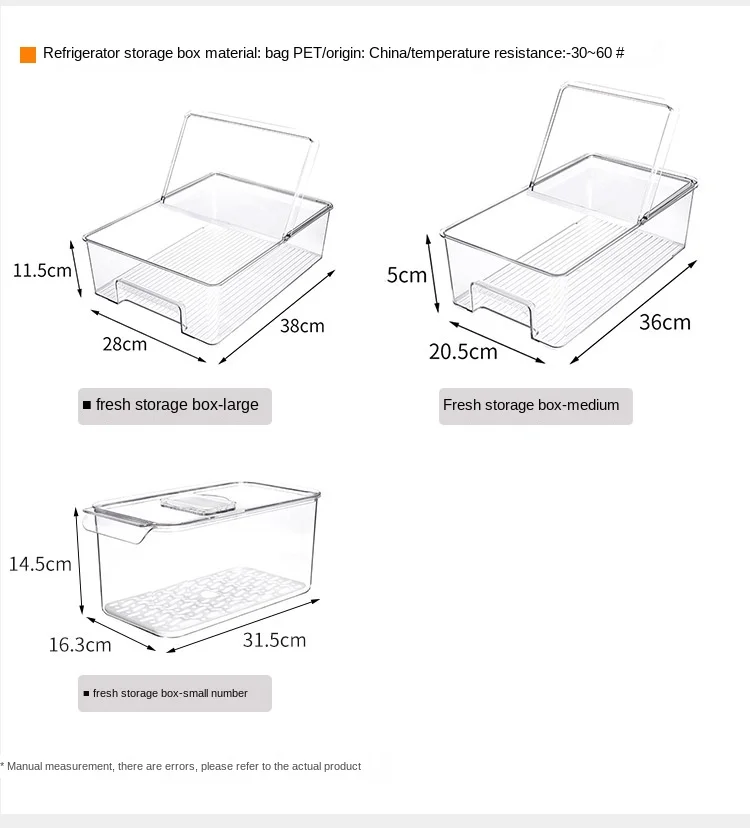 Refrigerator storage box material: bag PET/origin: China/temperature resistance:-30~60 #

11.5cm
28cm
38cm

■ fresh storage box-large

5cm
20.5cm
36cm

Fresh storage box-medium

14.5cm
16.3cm
31.5cm

■ fresh storage box-small number

* Manual measurement, there are errors, please refer to the actual product