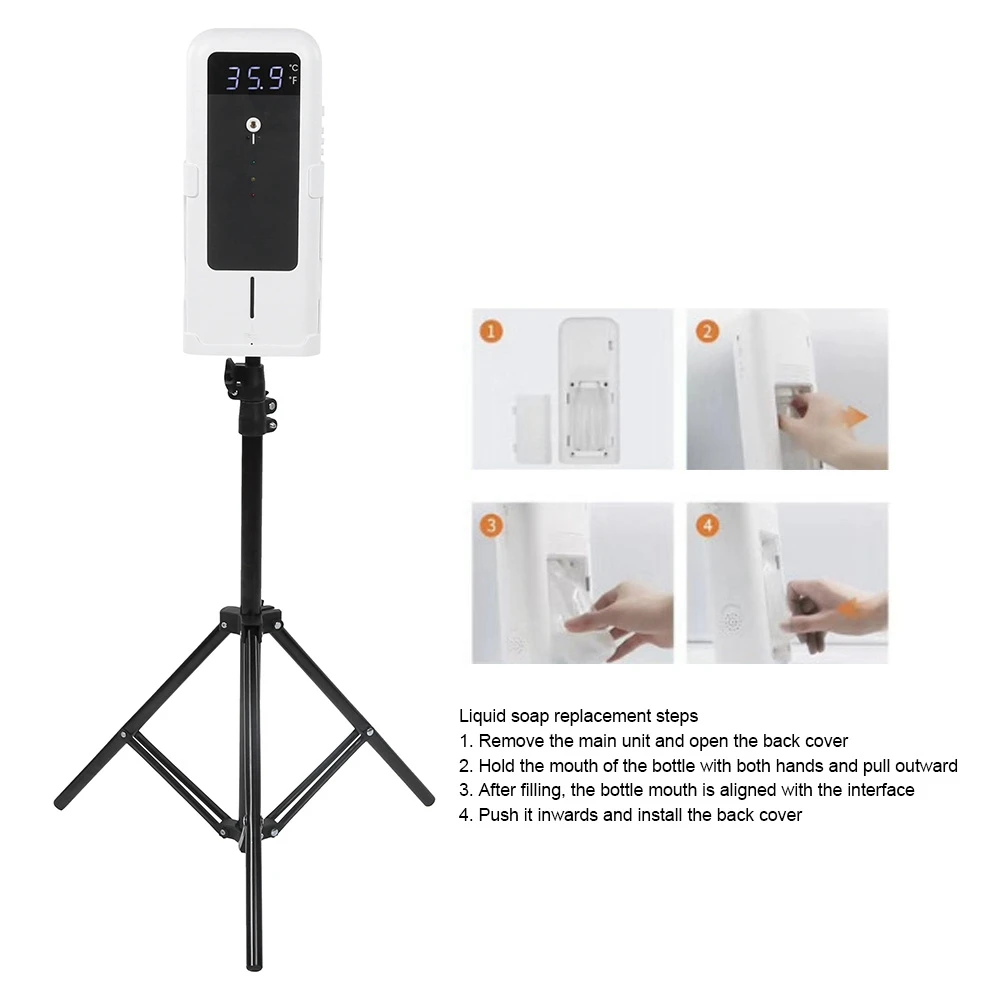 35.9 °C °F

1

2

3

4

Liquid soap replacement steps
1. Remove the main unit and open the back cover
2. Hold the mouth of the bottle with both hands and pull outward
3. After filling, the bottle mouth is aligned with the interface
4. Push it inwards and install the back cover