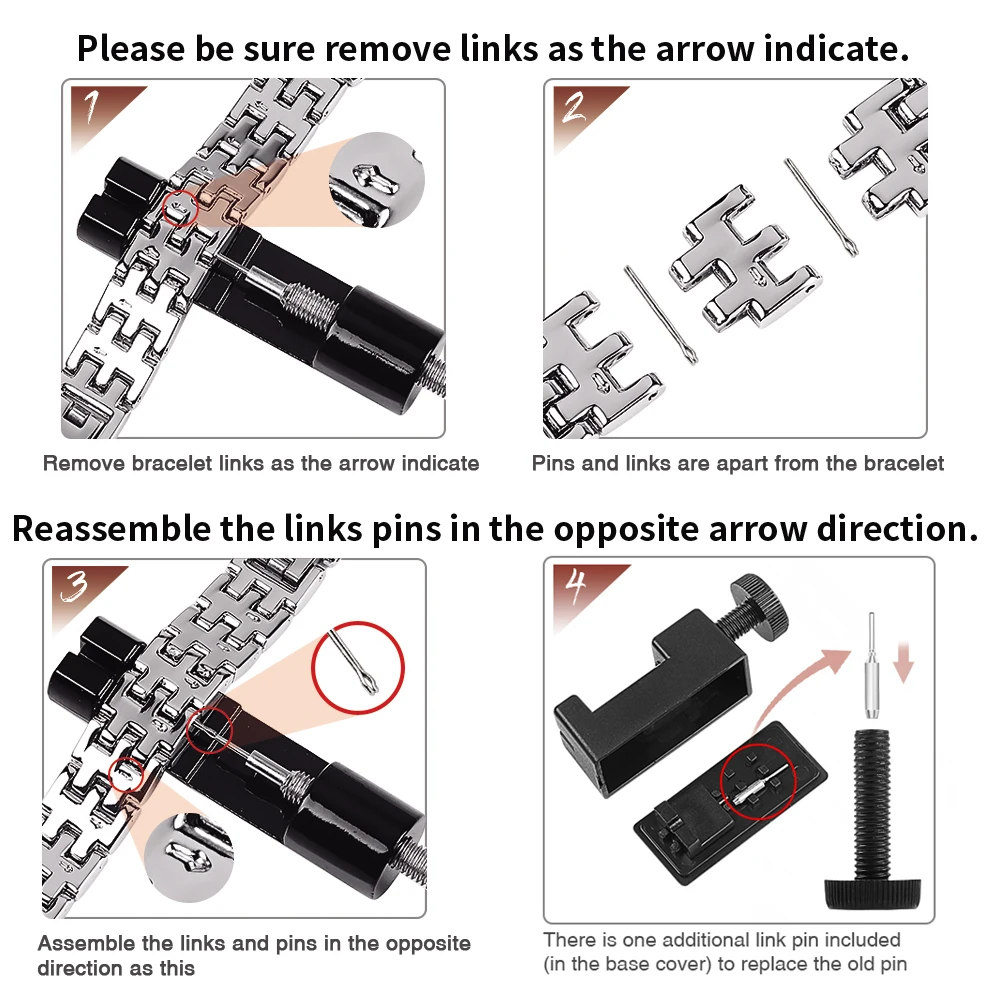 Please be sure remove links as the arrow indicate.

1

Remove bracelet links as the arrow indicate

2

Pins and links are apart from the bracelet

Reassemble the links pins in the opposite arrow direction.

3

Assemble the links and pins in the opposite direction as this

4

There is one additional link pin included (in the base cover) to replace the old pin