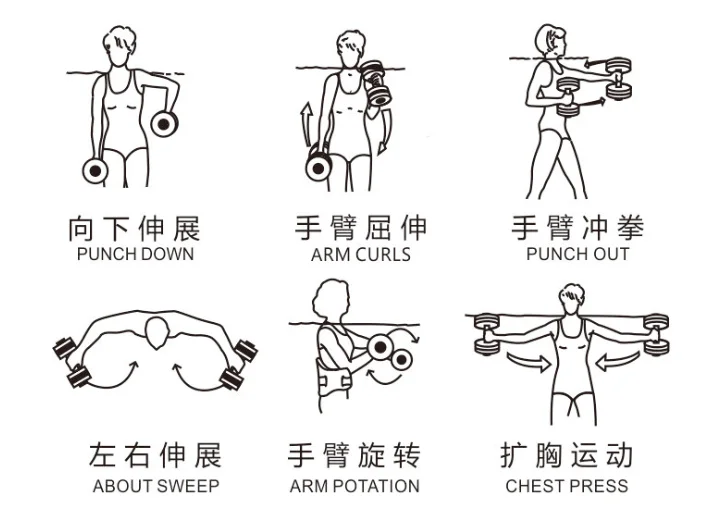 向下伸展
PUNCH DOWN

手臂屈伸
ARM CURLS

手臂冲拳
PUNCH OUT

左右伸展
ABOUT SWEEP

手臂旋转
ARM POTATION

扩胸运动
CHEST PRESS