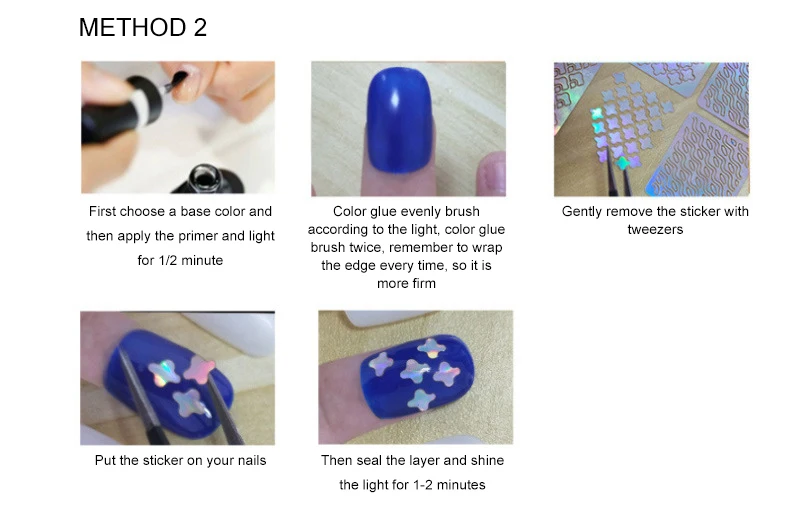 METHOD 2

First choose a base color and then apply the primer and light for 1/2 minute

Color glue evenly brush according to the light, color glue brush twice, remember to wrap the edge every time, so it is more firm

Gently remove the sticker with tweezers

Put the sticker on your nails

Then seal the layer and shine the light for 1-2 minutes