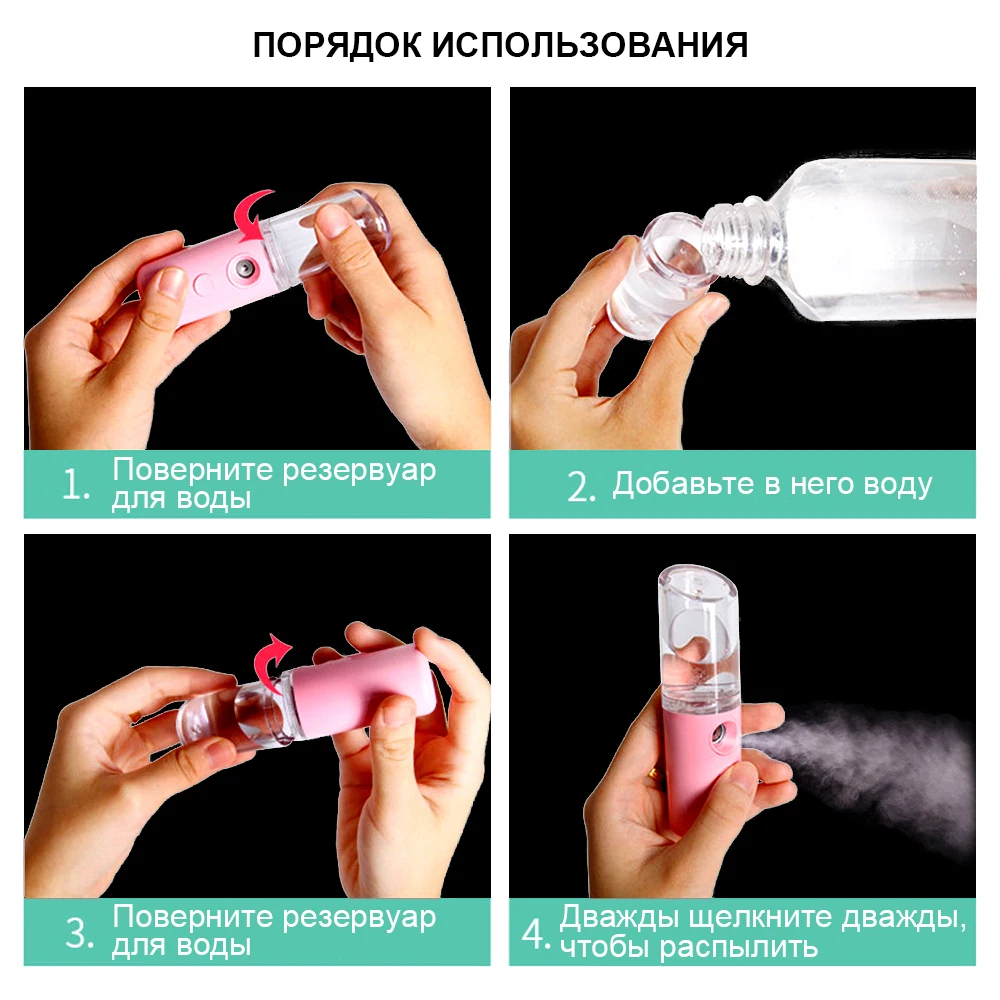 ПОРЯДОК ИСПОЛЬЗОВАНИЯ

1. Поверните резервуар для воды

2. Добавьте в него воду

3. Поверните резервуар для воды

4. Дважды щелкните дважды, чтобы распылить