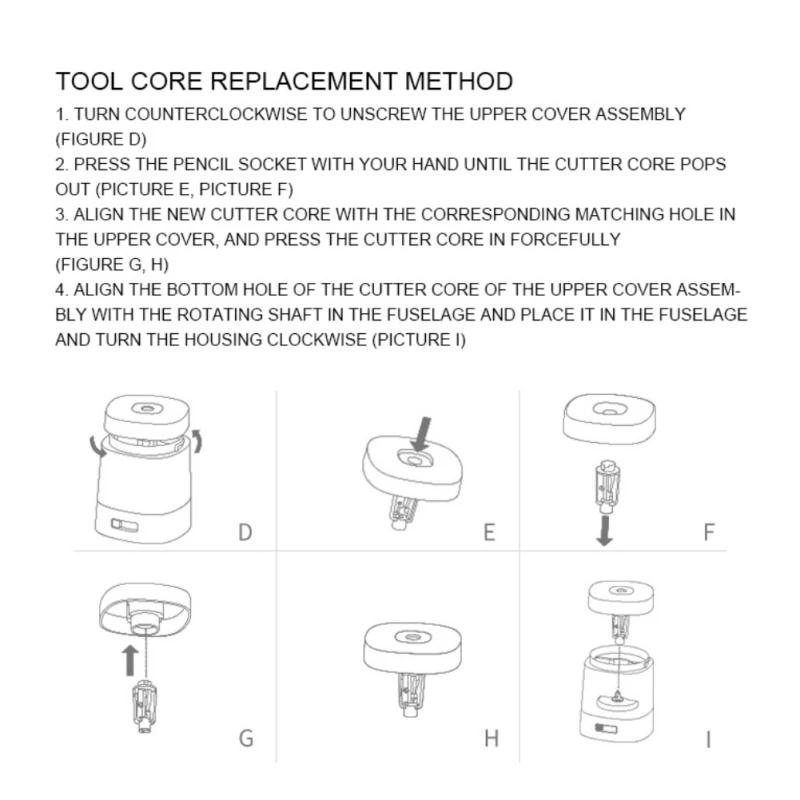 TOOL CORE REPLACEMENT METHOD

1. TURN COUNTERCLOCKWISE TO UNSCREW THE UPPER COVER ASSEMBLY (FIGURE D)

2. PRESS THE PENCIL SOCKET WITH YOUR HAND UNTIL THE CUTTER CORE POPS OUT (PICTURE E, PICTURE F)

3. ALIGN THE NEW CUTTER CORE WITH THE CORRESPONDING MATCHING HOLE IN THE UPPER COVER, AND PRESS THE CUTTER CORE IN FORCEFULLY (FIGURE G, H)

4. ALIGN THE BOTTOM HOLE OF THE CUTTER CORE OF THE UPPER COVER ASSEMBLY WITH THE ROTATING SHAFT IN THE FUSELAGE AND PLACE IT IN THE FUSELAGE AND TURN THE HOUSING CLOCKWISE (PICTURE I)

D

E

F

G

H

I