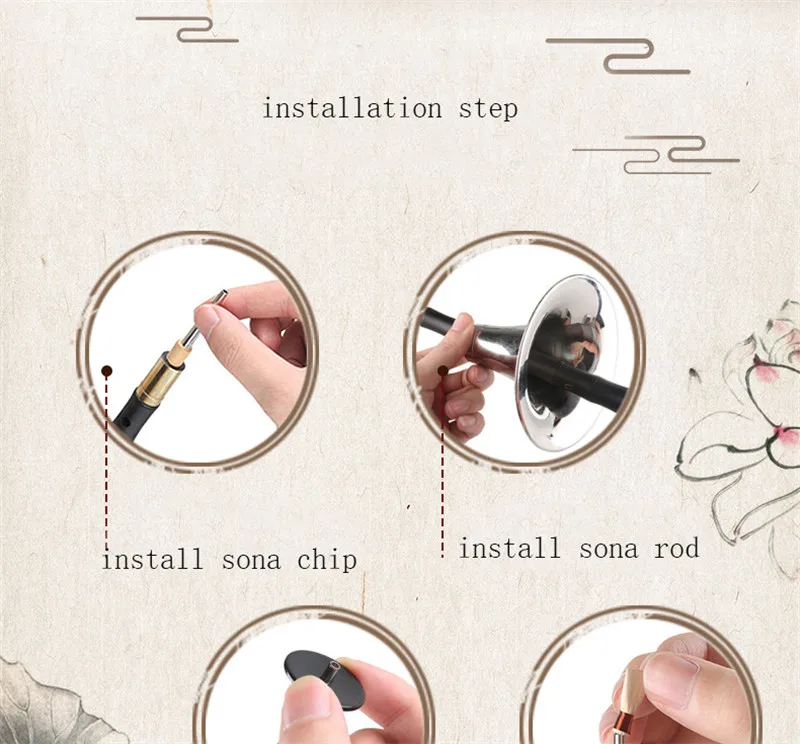 installation step

install sona chip

install sona rod