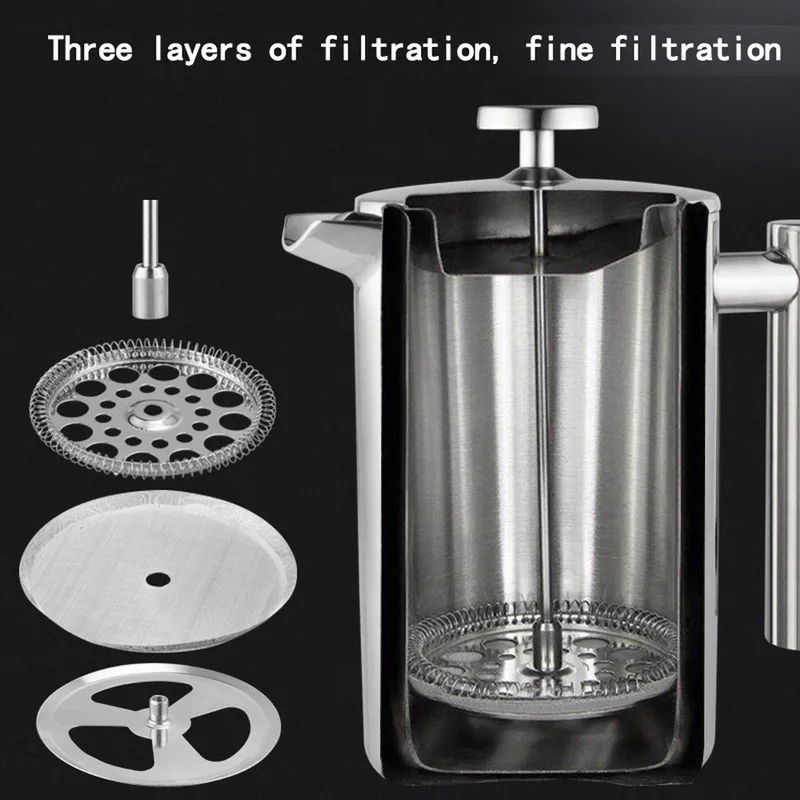 Three layers of filtration, fine filtration