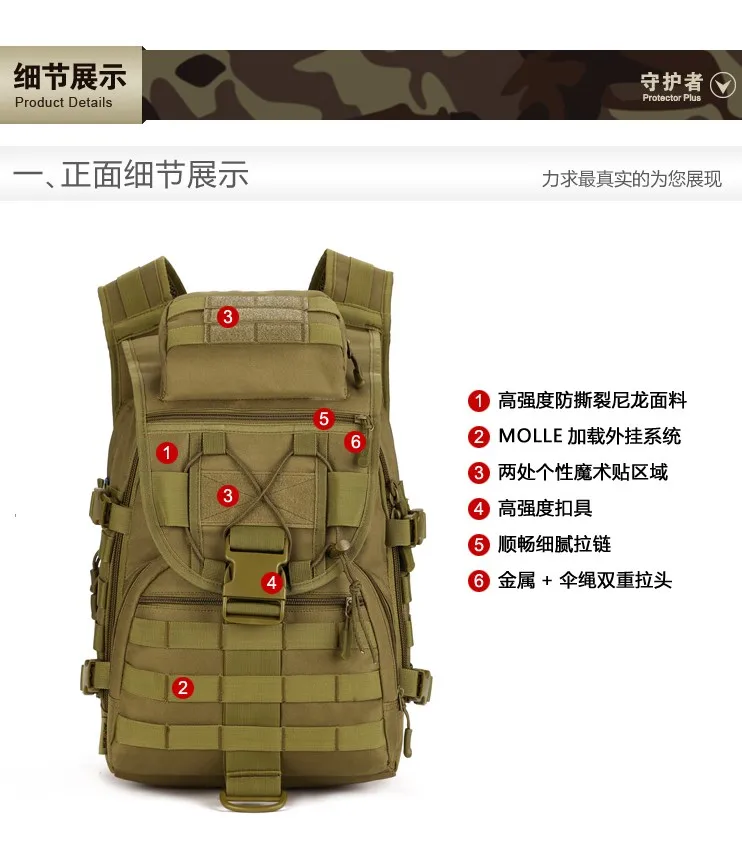 细节展示
Product Details

守护者
Protector Plus

一、正面细节展示

力求最真实的为您展现

3
5
1
6
3
4
2

1 高强度防撕裂尼龙面料
2 MOLLE 加载外挂系统
3 两处个性魔术贴区域
4 高强度扣具
5 顺畅细腻拉链
6 金属 + 伞绳双重拉头