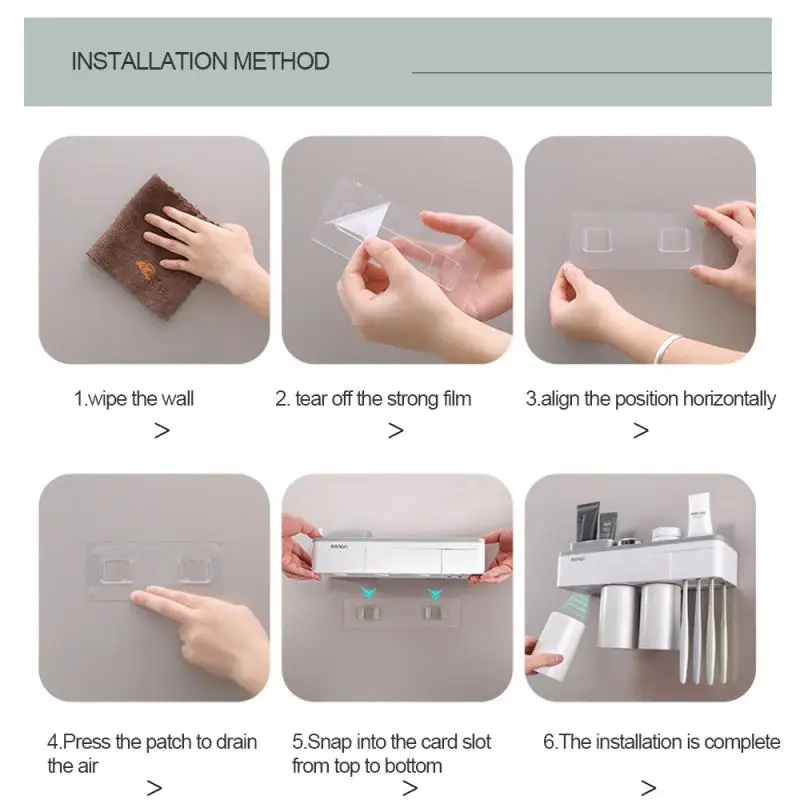 INSTALLATION METHOD

1.wipe the wall
>

2. tear off the strong film
>

3.align the position horizontally
>

4.Press the patch to drain the air
>

5.Snap into the card slot from top to bottom
>

6.The installation is complete
>