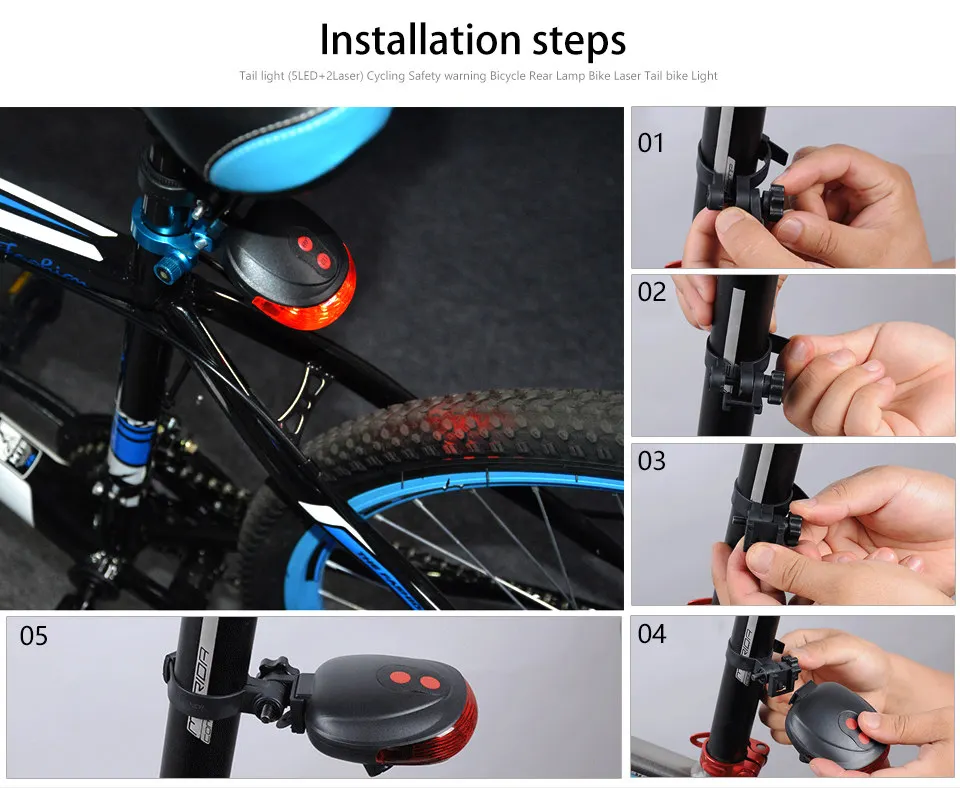 Installation steps

Tail light (5LED+2Laser) Cycling Safety warning Bicycle Rear Lamp Bike Laser Tail bike Light

01

02

03

05

04