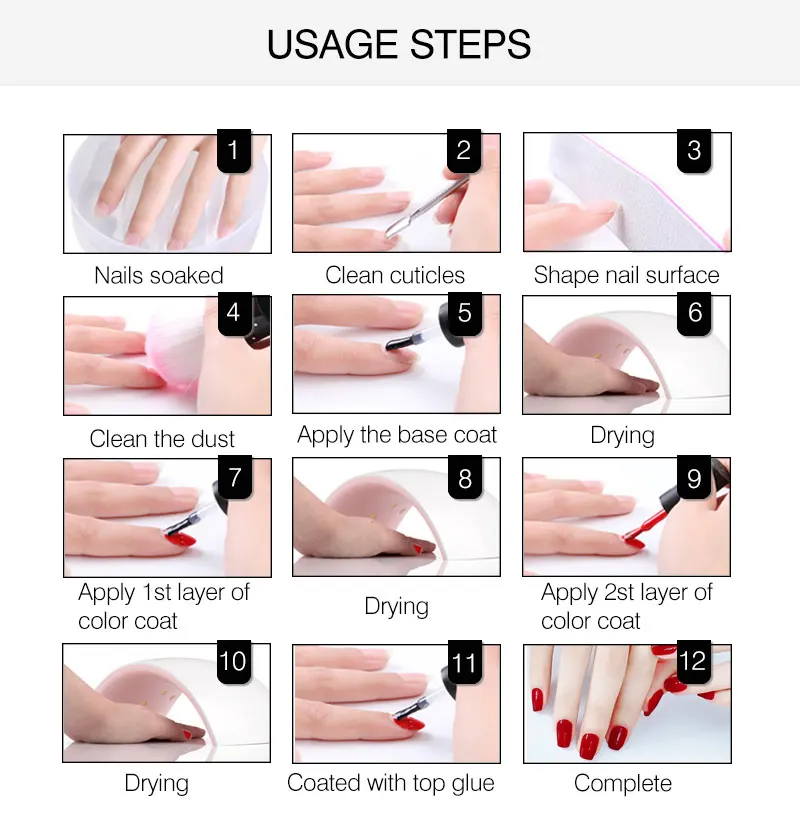 USAGE STEPS

1
Nails soaked

2
Clean cuticles

3
Shape nail surface

4
Clean the dust

5
Apply the base coat

6
Drying

7
Apply 1st layer of color coat

8
Drying

9
Apply 2st layer of color coat

10
Drying

11
Coated with top glue

12
Complete