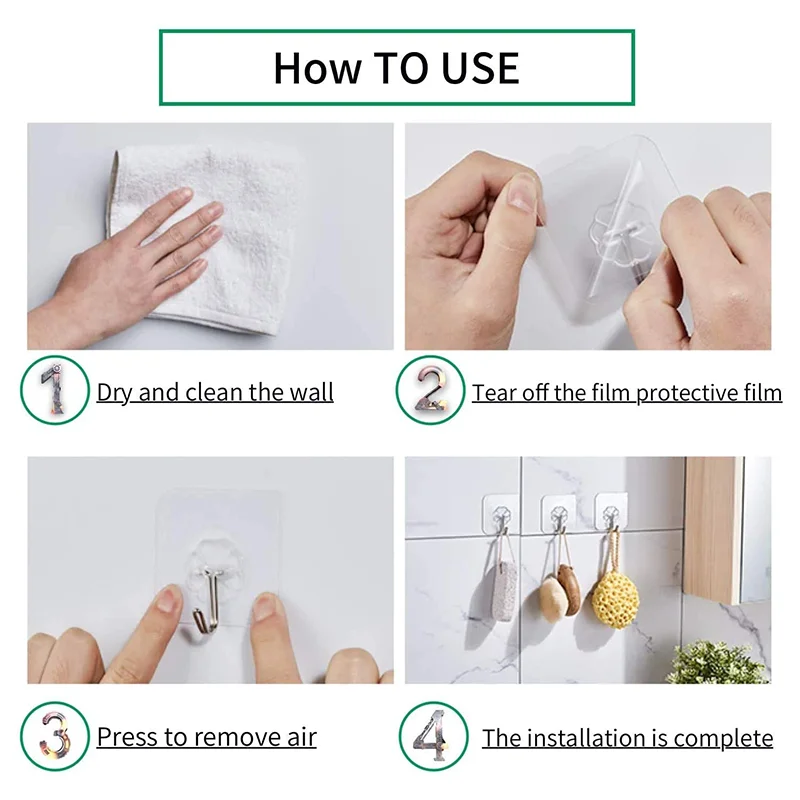 How TO USE

1 Dry and clean the wall

2 Tear off the film protective film

3 Press to remove air

4 The installation is complete