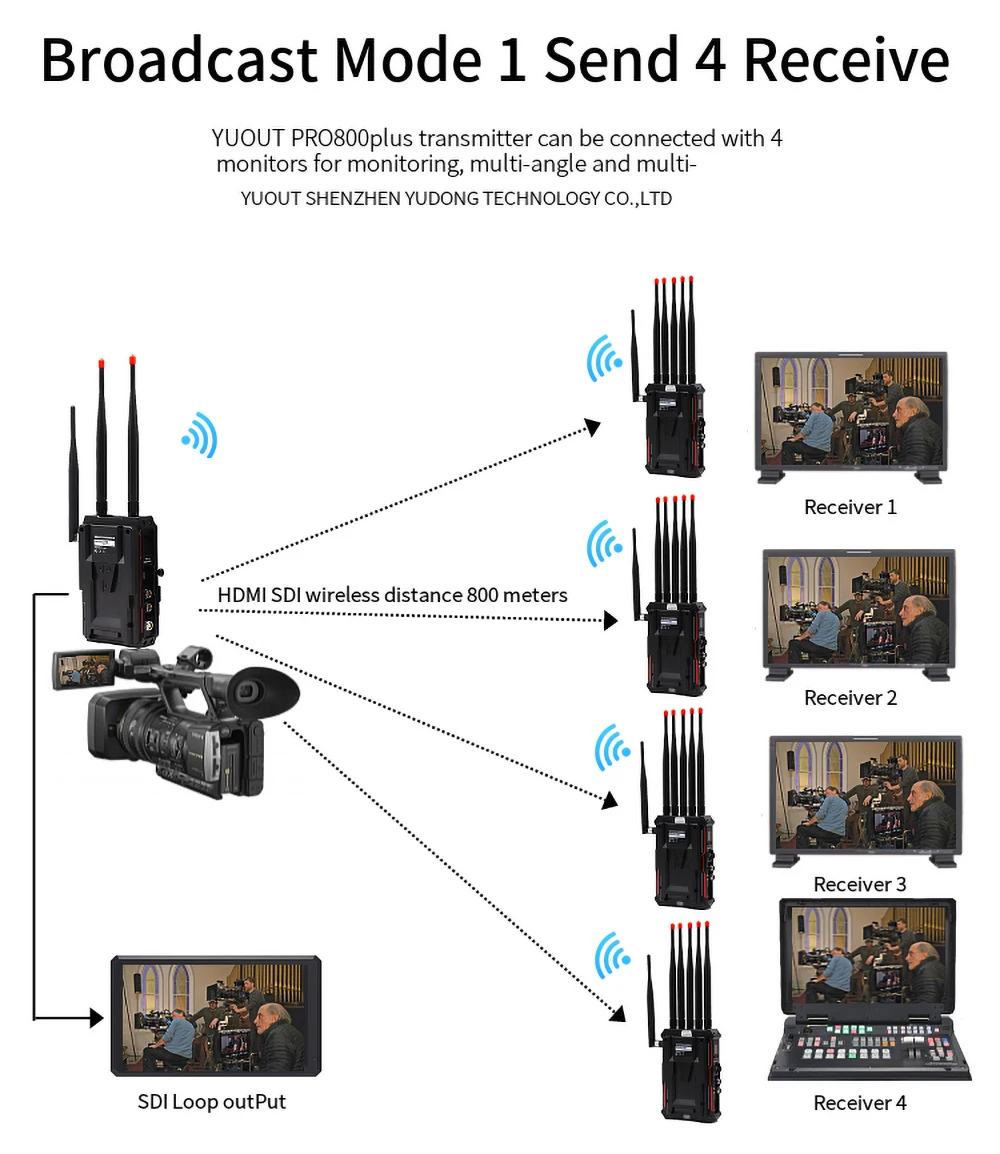 Broadcast Mode 1 Send 4 Receive

YUOUT PRO800plus transmitter can be connected with 4 monitors for monitoring, multi-angle and multi-

YUOUT SHENZHEN YUDONG TECHNOLOGY CO.,LTD

HDMI SDI wireless distance 800 meters

Receiver 1

Receiver 2

Receiver 3

Receiver 4

SDI Loop outPut