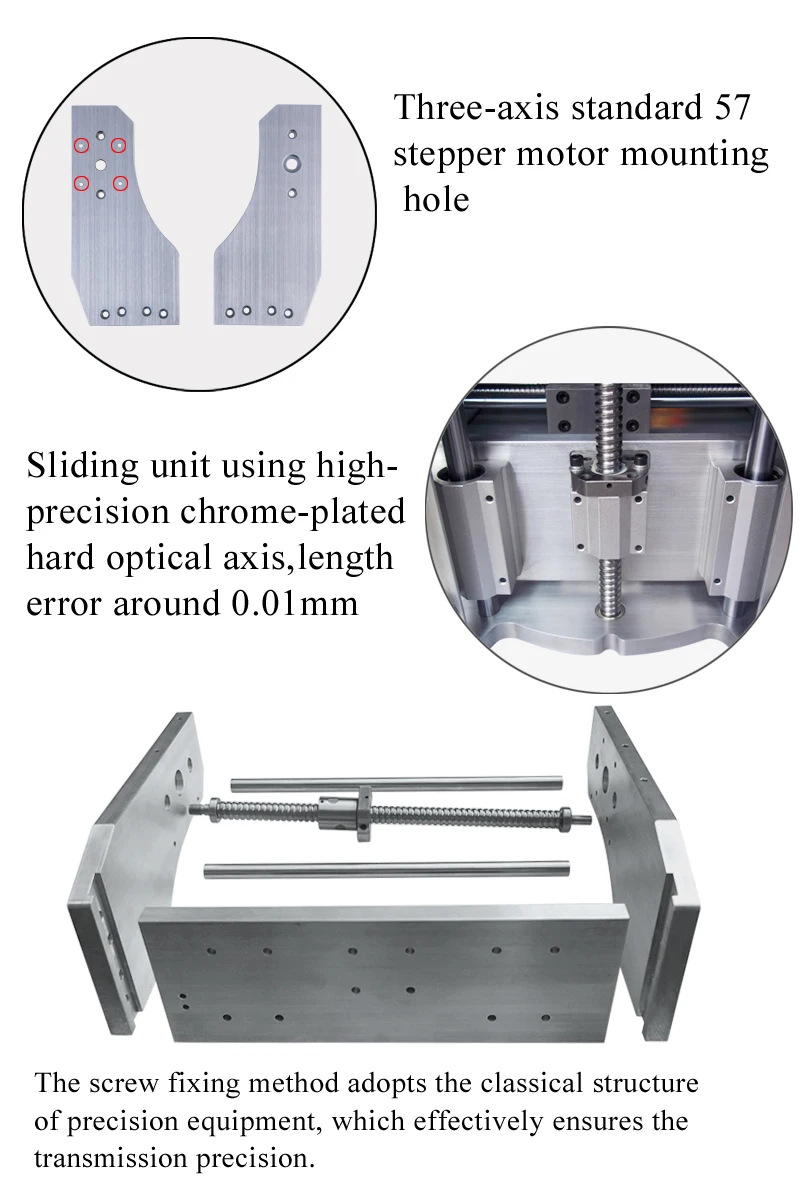 Three-axis standard 57 stepper motor mounting hole

Sliding unit using high-precision chrome-plated hard optical axis,length error around 0.01mm

The screw fixing method adopts the classical structure of precision equipment, which effectively ensures the transmission precision.