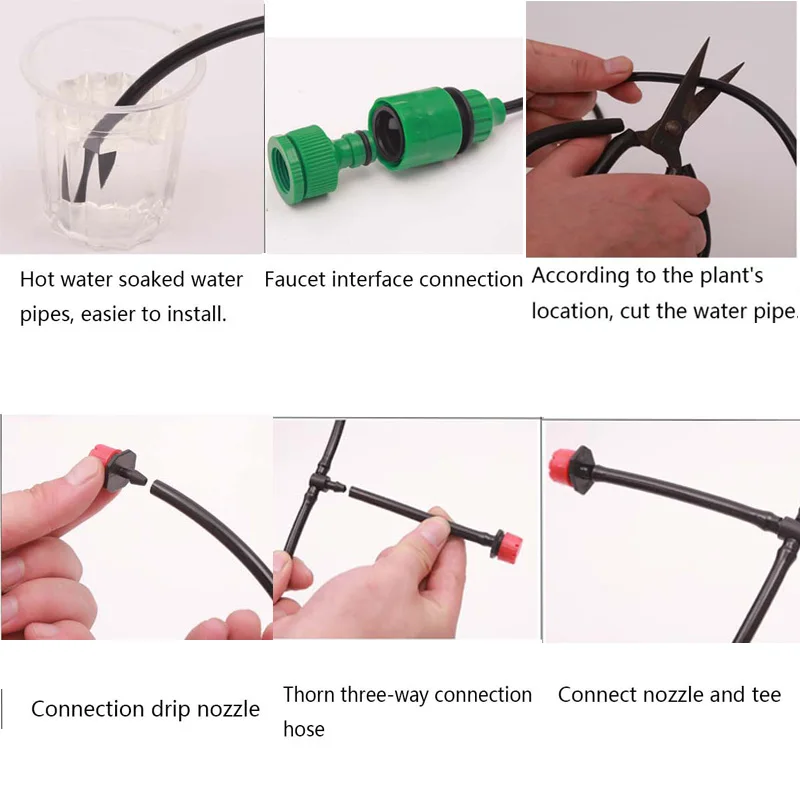 Hot water soaked water pipes, easier to install.

Faucet interface connection

According to the plant's location, cut the water pipe.

Connection drip nozzle

Thorn three-way connection hose

Connect nozzle and tee